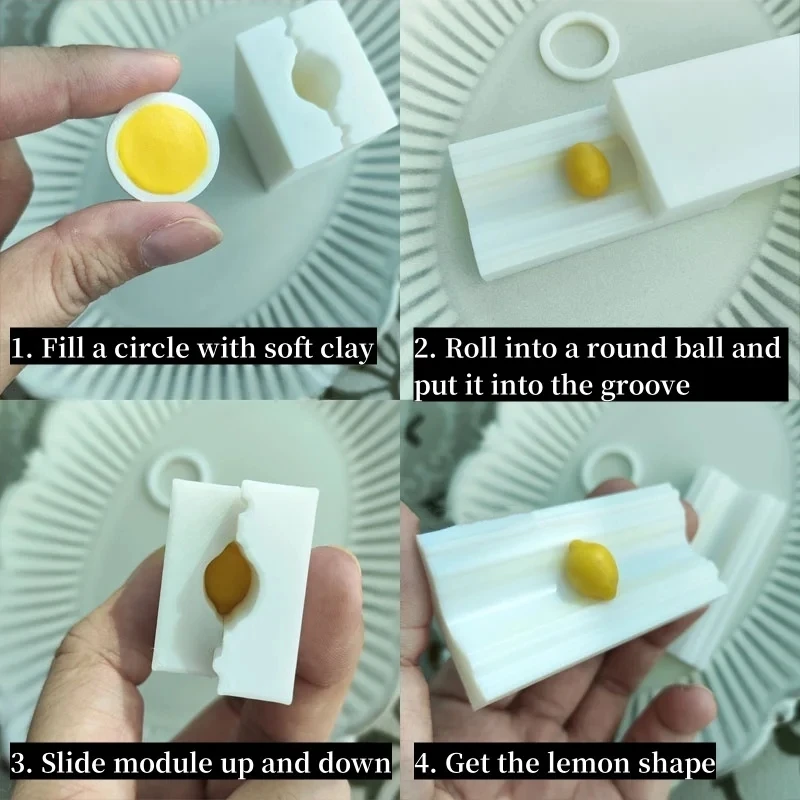 1. Fill a circle with soft clay

2. Roll into a round ball and put it into the groove

3. Slide module up and down

4. Get the lemon shape