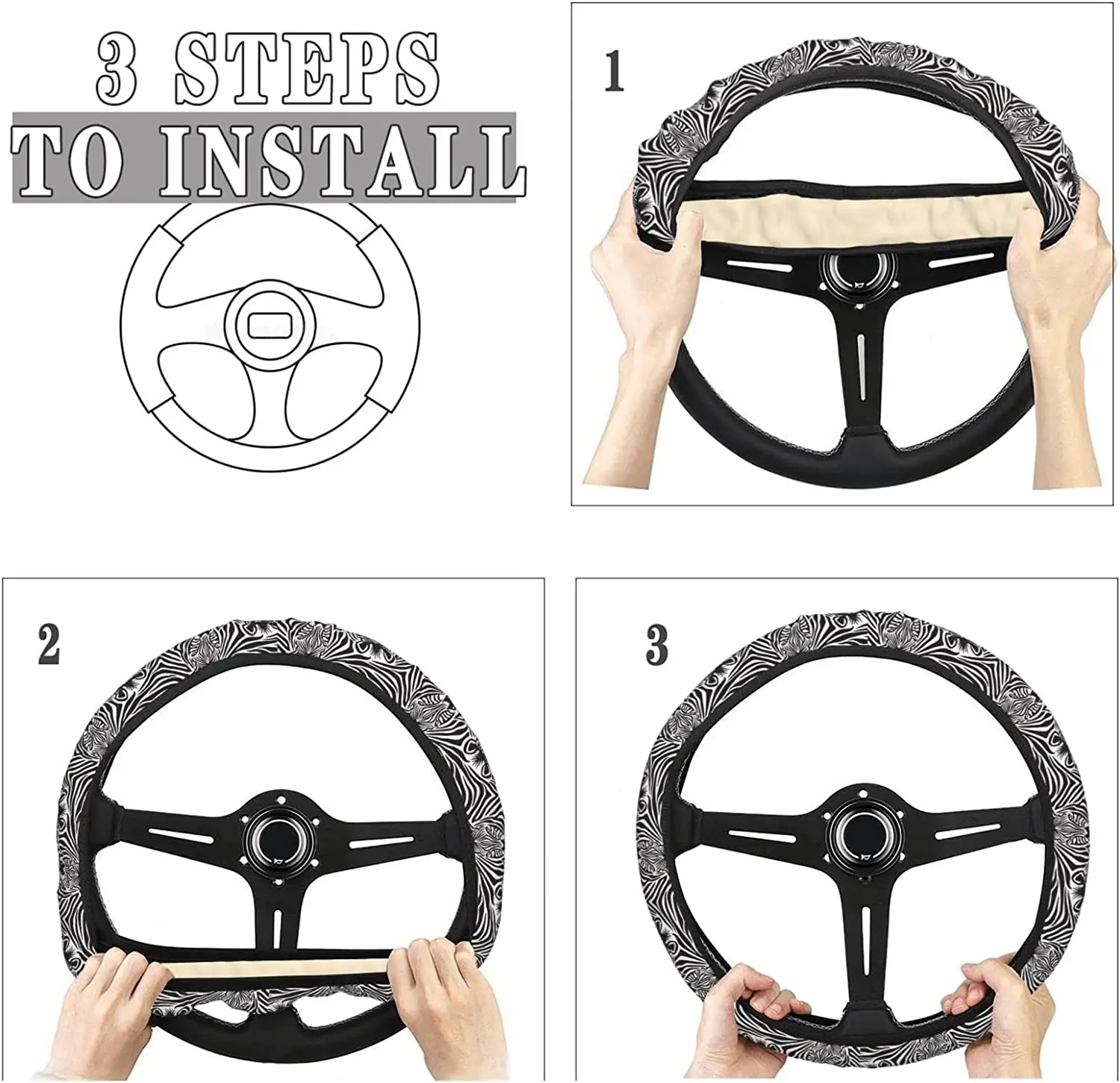 3 STEPS
TO INSTALL

1

2

3