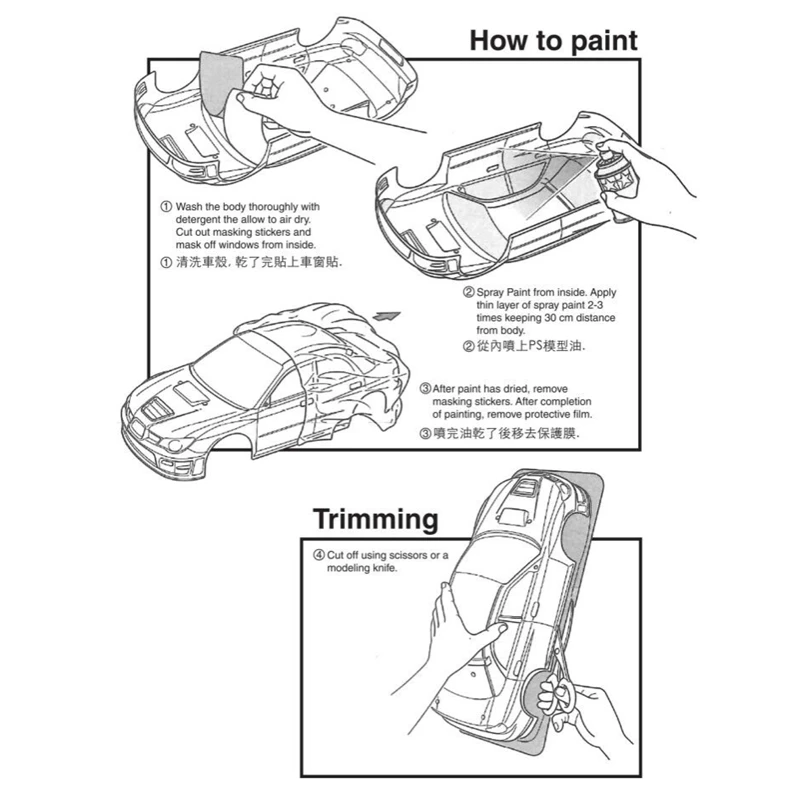 How to paint

① Wash the body thoroughly with detergent the allow to air dry. Cut out masking stickers and mask off windows from inside.
① 清洗車殼, 乾了完貼上車窗貼.

② Spray Paint from inside. Apply thin layer of spray paint 2-3 times keeping 30 cm distance from body.
② 從內噴上PS模型油.

③ After paint has dried, remove masking stickers. After completion of painting, remove protective film.
③ 噴完油乾了後移去保護膜.

Trimming

④ Cut off using scissors or a modeling knife.