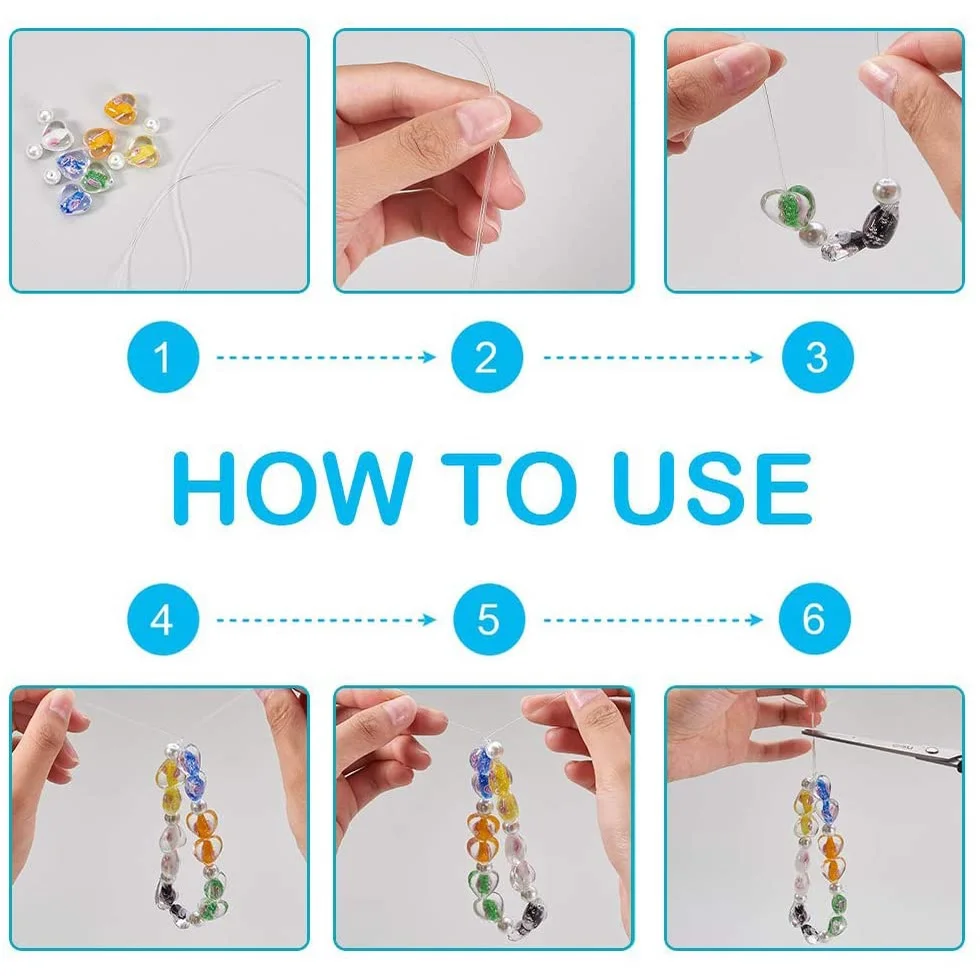 1
2
3
HOW TO USE
4
5
6