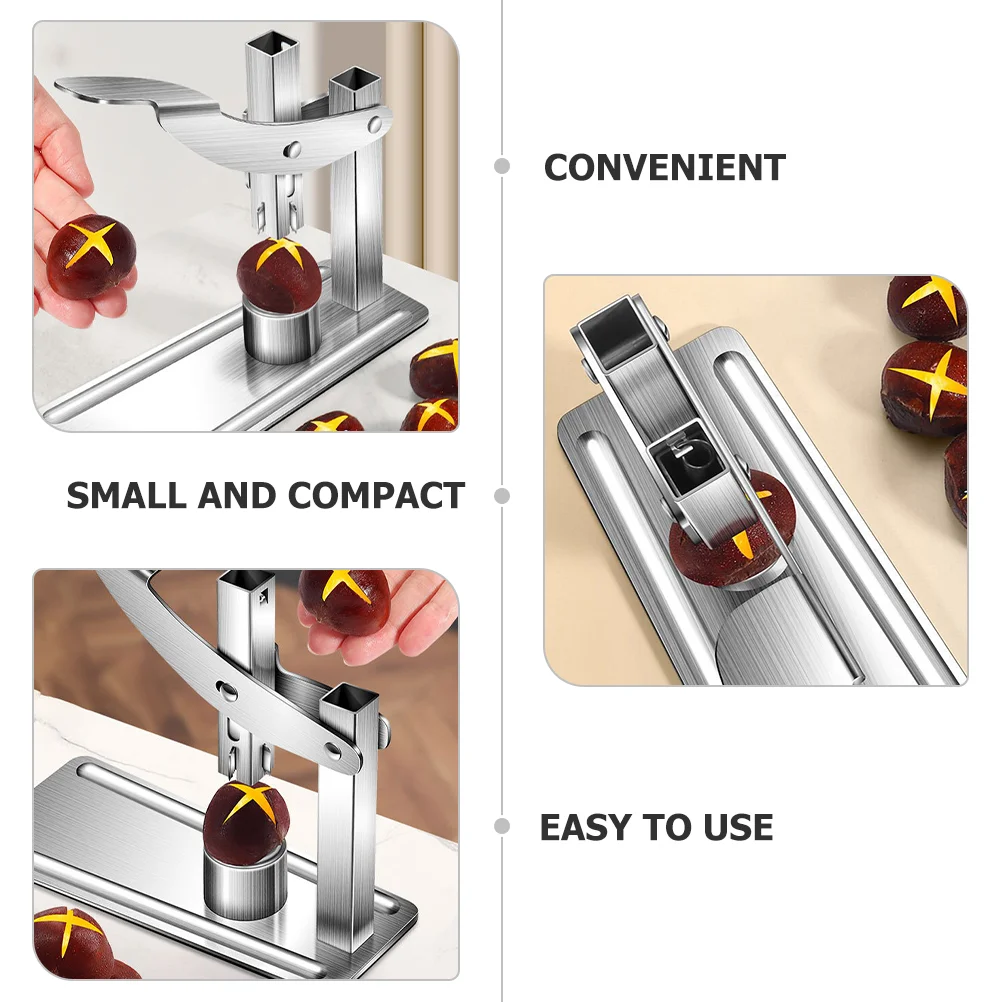 CONVENIENT

SMALL AND COMPACT

EASY TO USE