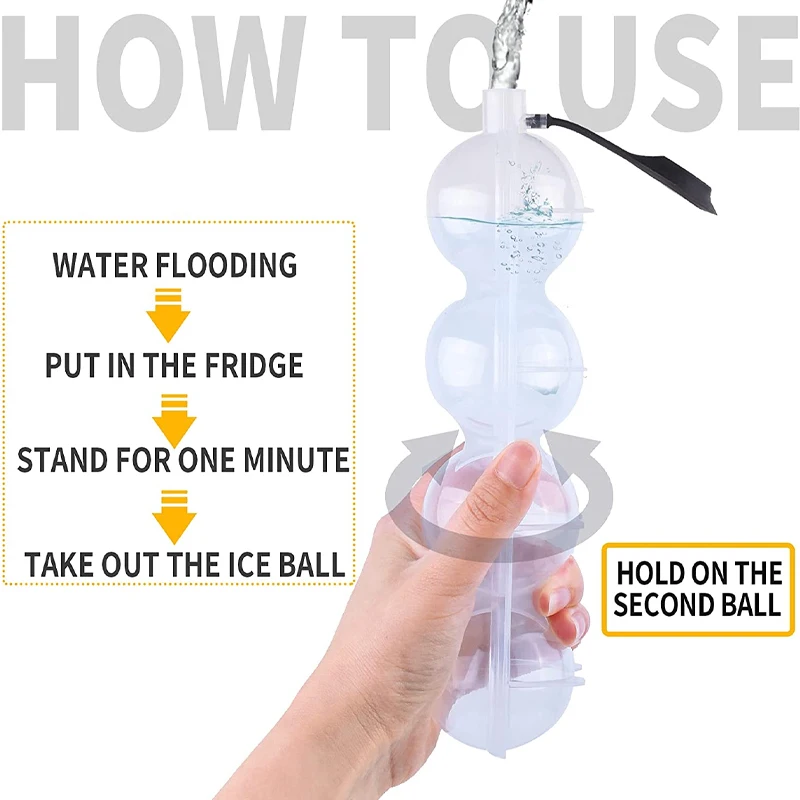 HOW TO USE

WATER FLOODING

PUT IN THE FRIDGE

STAND FOR ONE MINUTE

TAKE OUT THE ICE BALL

HOLD ON THE SECOND BALL