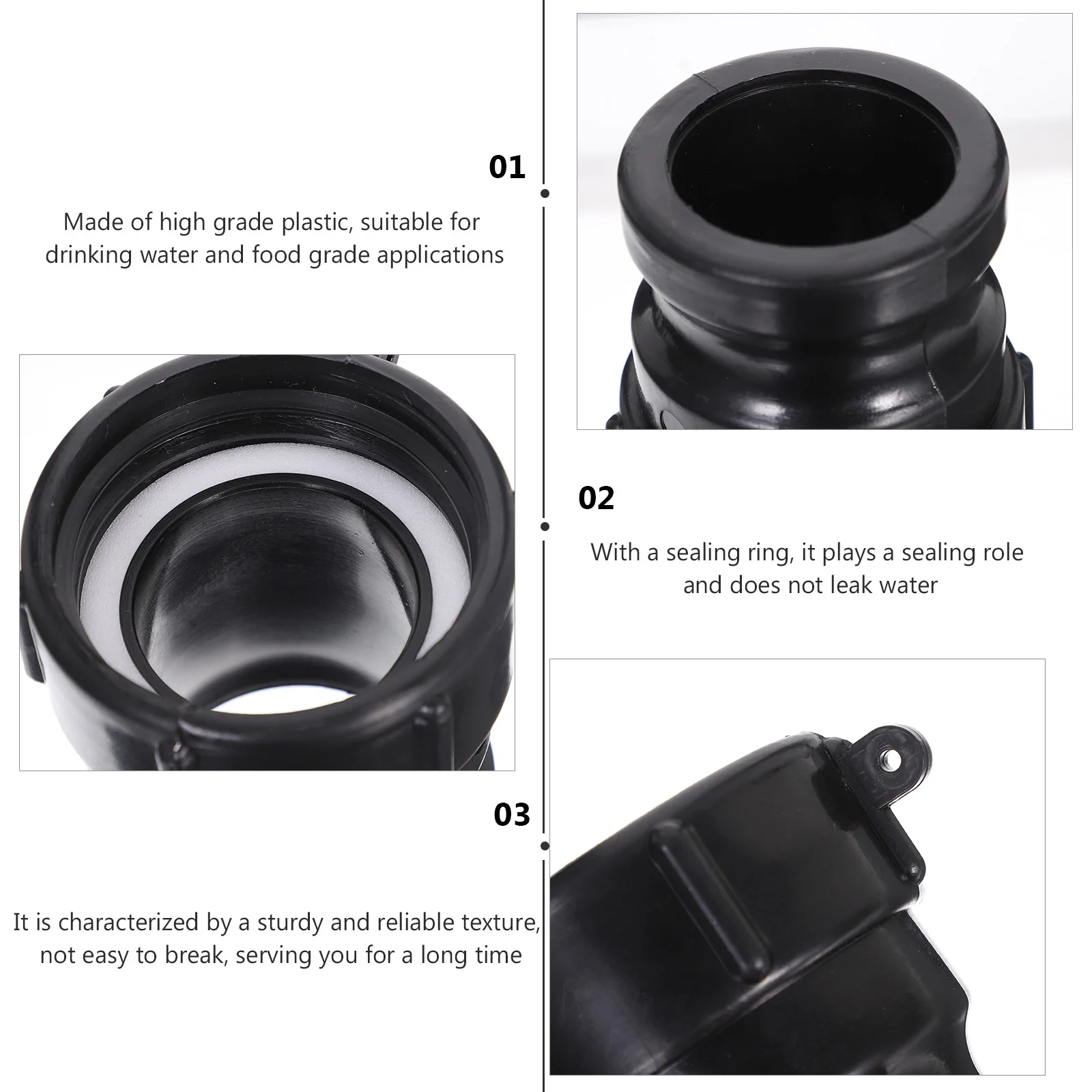 01

Made of high grade plastic, suitable for drinking water and food grade applications

02

With a sealing ring, it plays a sealing role and does not leak water

03

It is characterized by a sturdy and reliable texture, not easy to break, serving you for a long time