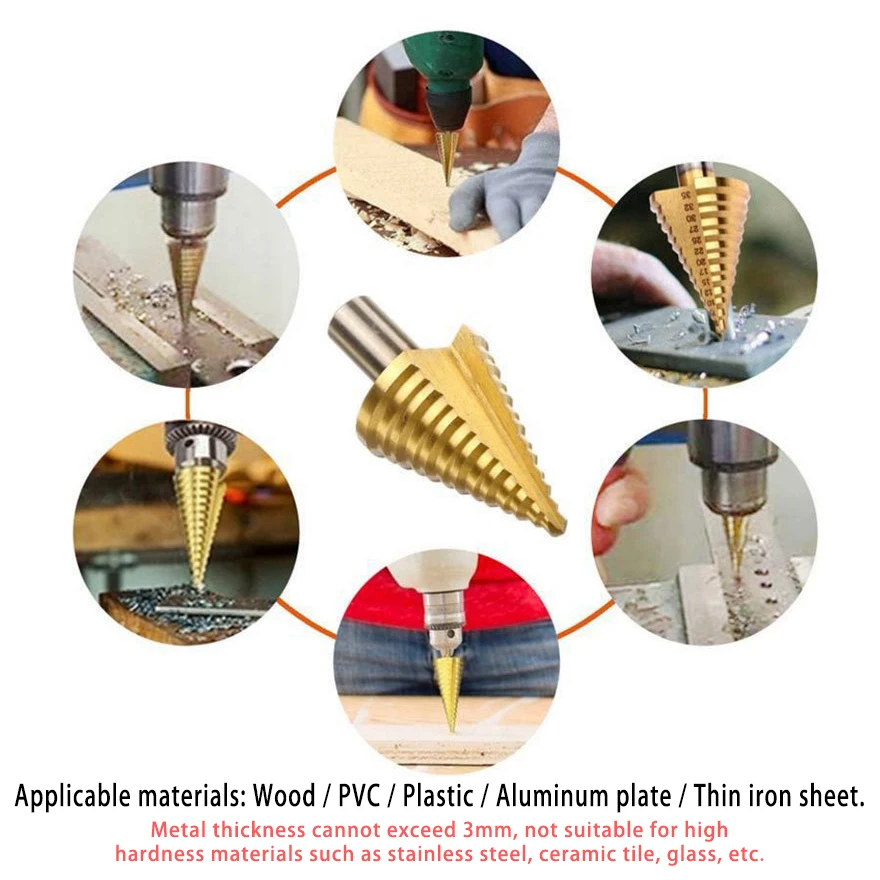 Applicable materials: Wood / PVC / Plastic / Aluminum plate / Thin iron sheet.
Metal thickness cannot exceed 3mm, not suitable for high hardness materials such as stainless steel, ceramic tile, glass, etc.