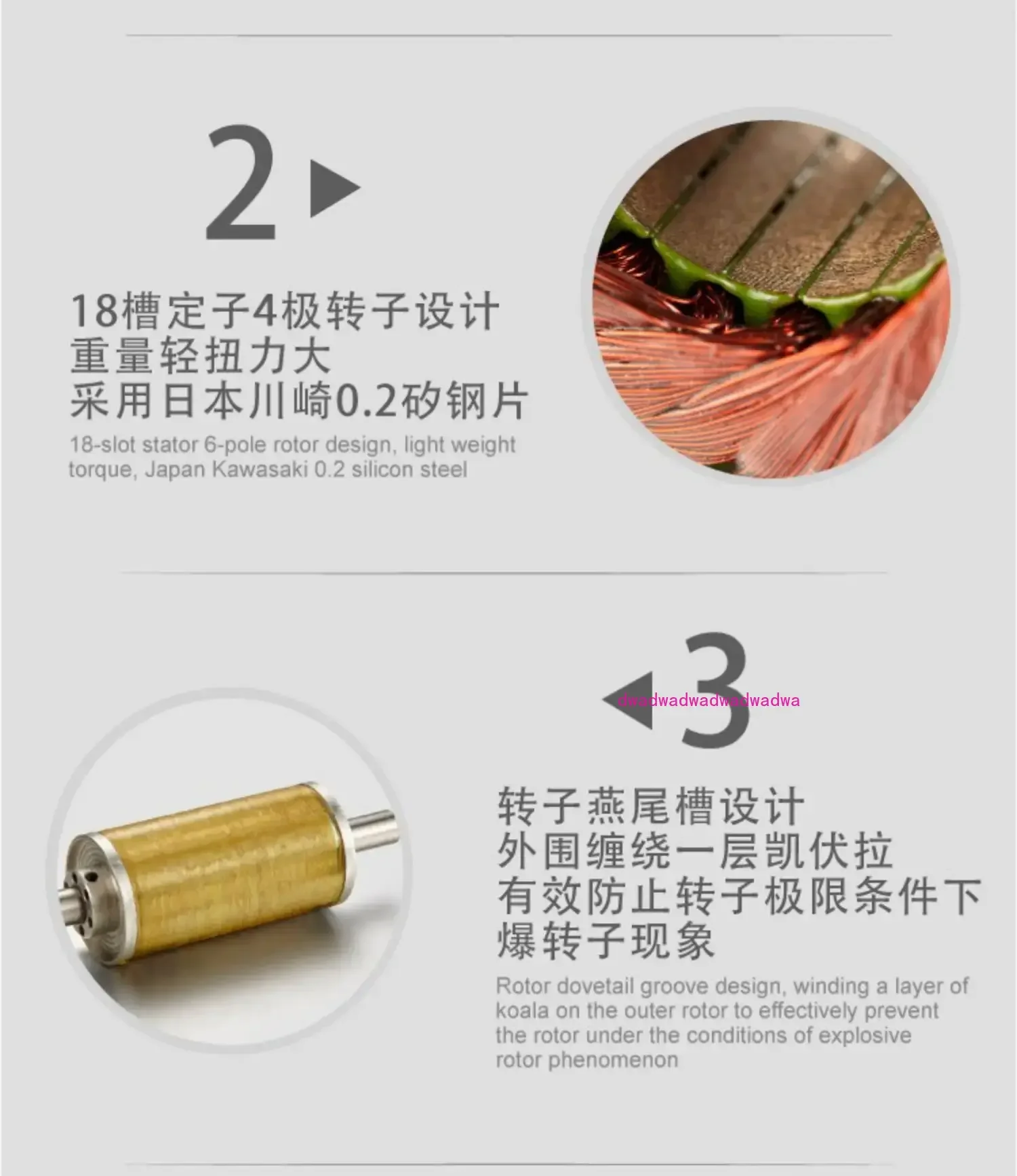 2

18槽定子4极转子设计
重量轻扭力大
采用日本川崎0.2矽钢片

18-slot stator 6-pole rotor design, light weight torque, Japan Kawasaki 0.2 silicon steel

3

dwadwadwadwadwadwa

转子燕尾槽设计
外围缠绕一层凯伏拉
有效防止转子极限条件下
爆转子现象

Rotor dovetail groove design, winding a layer of koala on the outer rotor to effectively prevent the rotor under the conditions of explosive rotor phenomenon