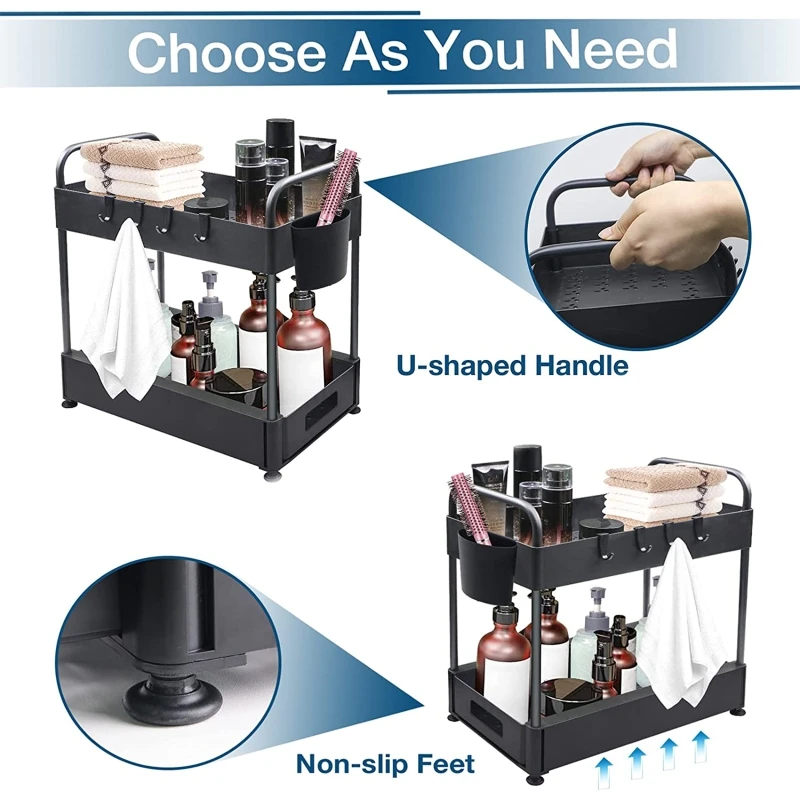 Choose As You Need

U-shaped Handle

Non-slip Feet