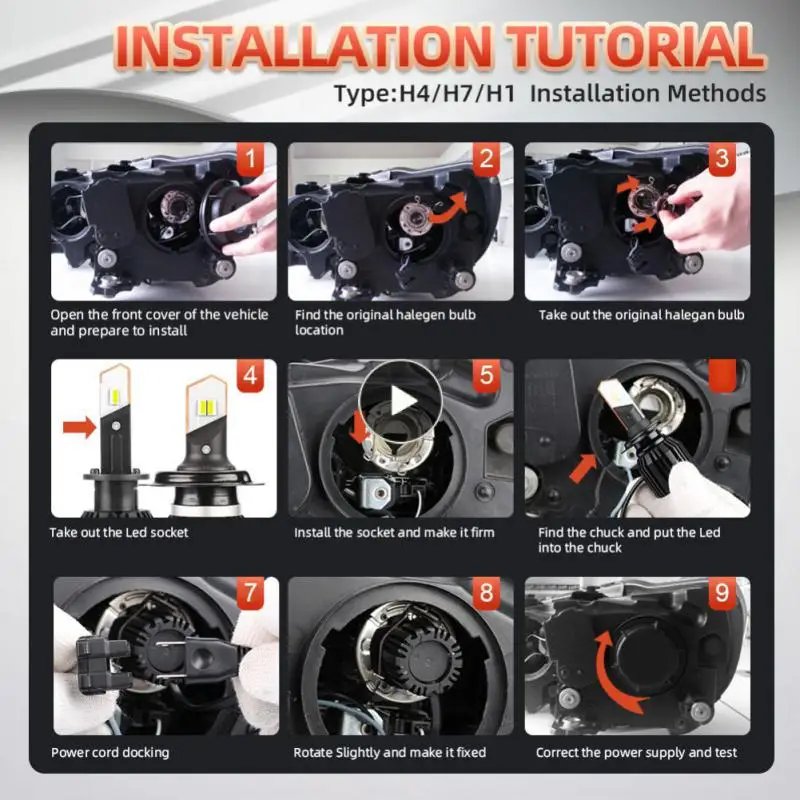 INSTALLATION TUTORIAL

Type:H4/H7/H1 Installation Methods

1

Open the front cover of the vehicle and prepare to install

2

Find the original halegen bulb location

3

Take out the original halegan bulb

4

Take out the Led socket

5

Install the socket and make it firm

Find the chuck and put the Led into the chuck

7

Power cord docking

8

Rotate Slightly and make it fixed

9

Correct the power supply and test