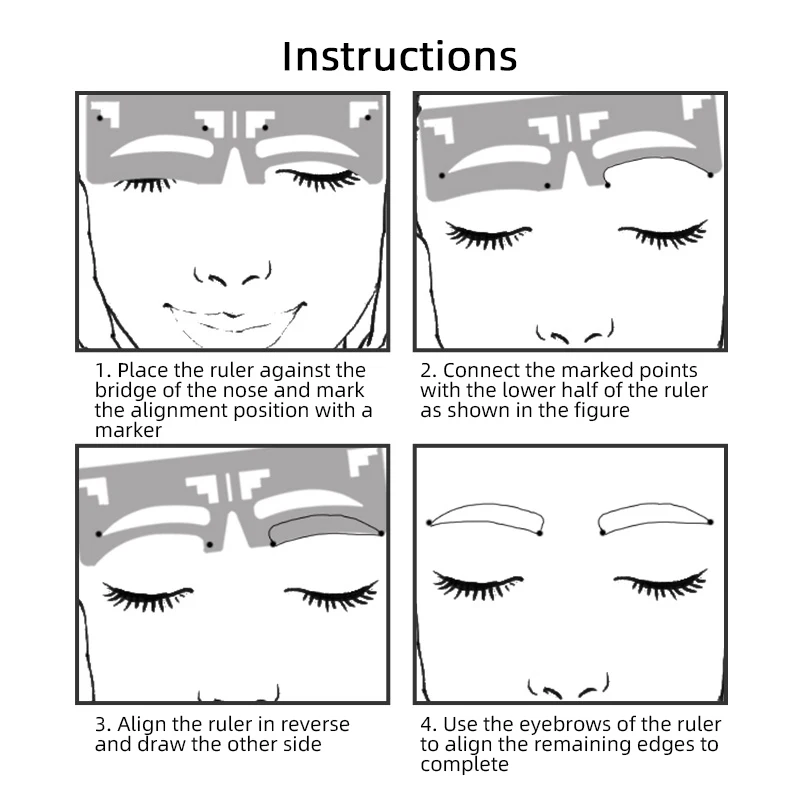 Instructions

1. Place the ruler against the bridge of the nose and mark the alignment position with a marker

2. Connect the marked points with the lower half of the ruler as shown in the figure

3. Align the ruler in reverse and draw the other side

4. Use the eyebrows of the ruler to align the remaining edges to complete