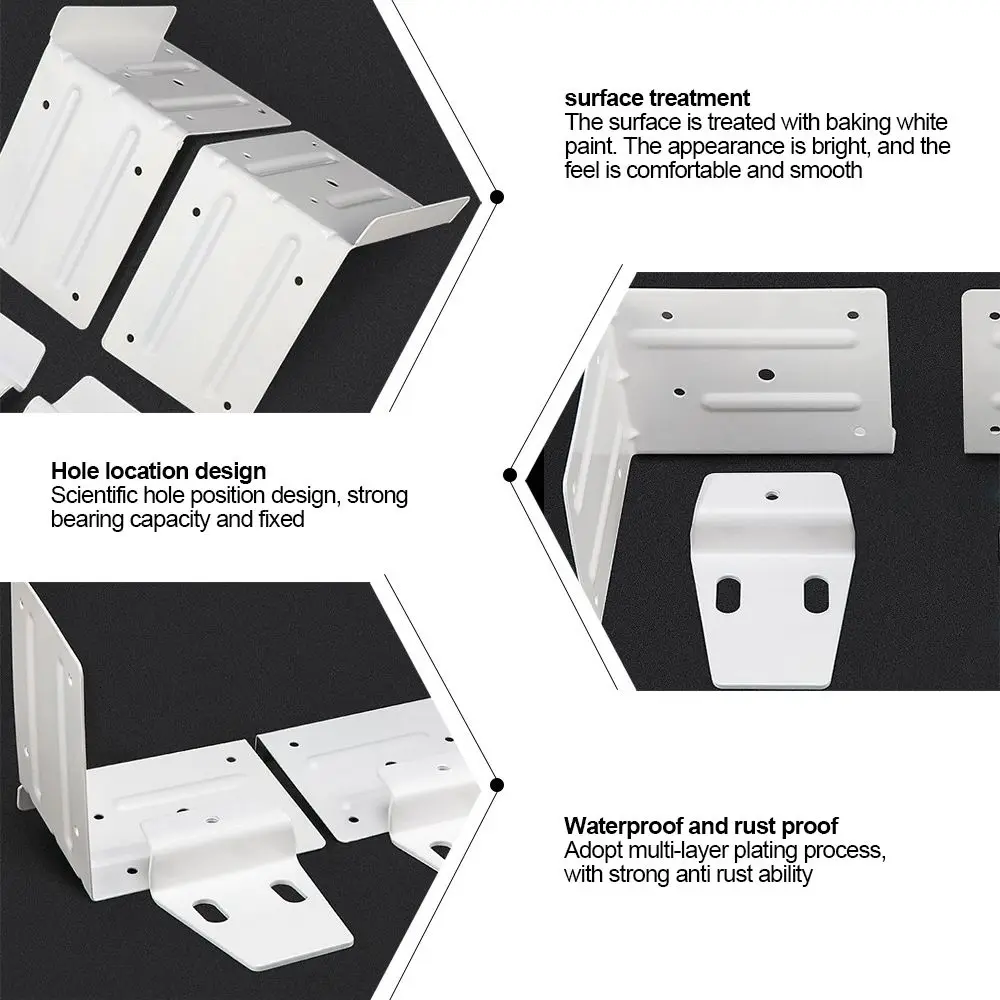 surface treatment
The surface is treated with baking white paint. The appearance is bright, and the feel is comfortable and smooth

Hole location design
Scientific hole position design, strong bearing capacity and fixed

Waterproof and rust proof
Adopt multi-layer plating process, with strong anti rust ability