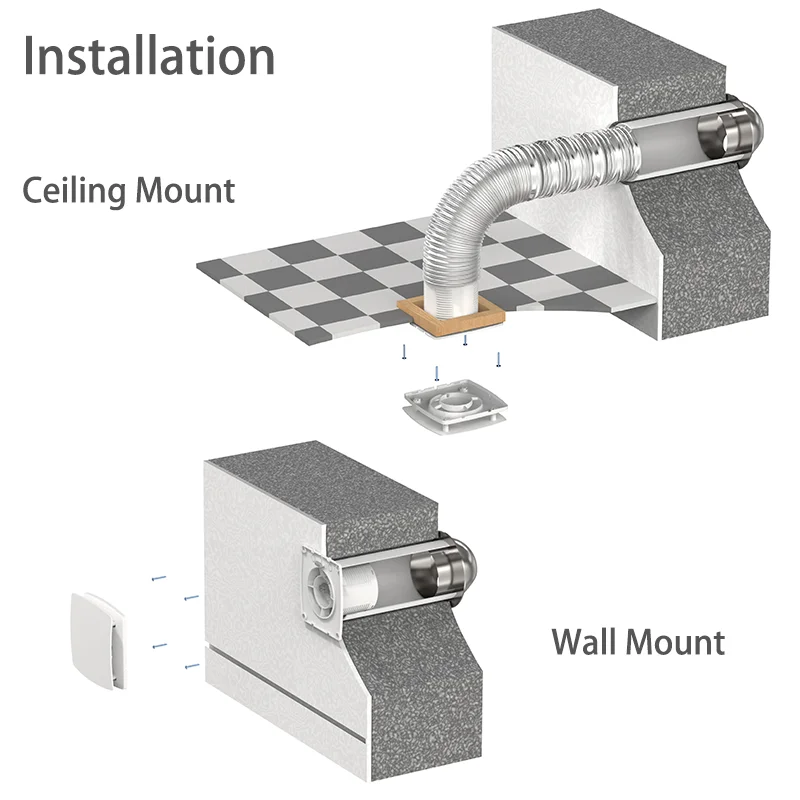 Installation

Ceiling Mount

Wall Mount