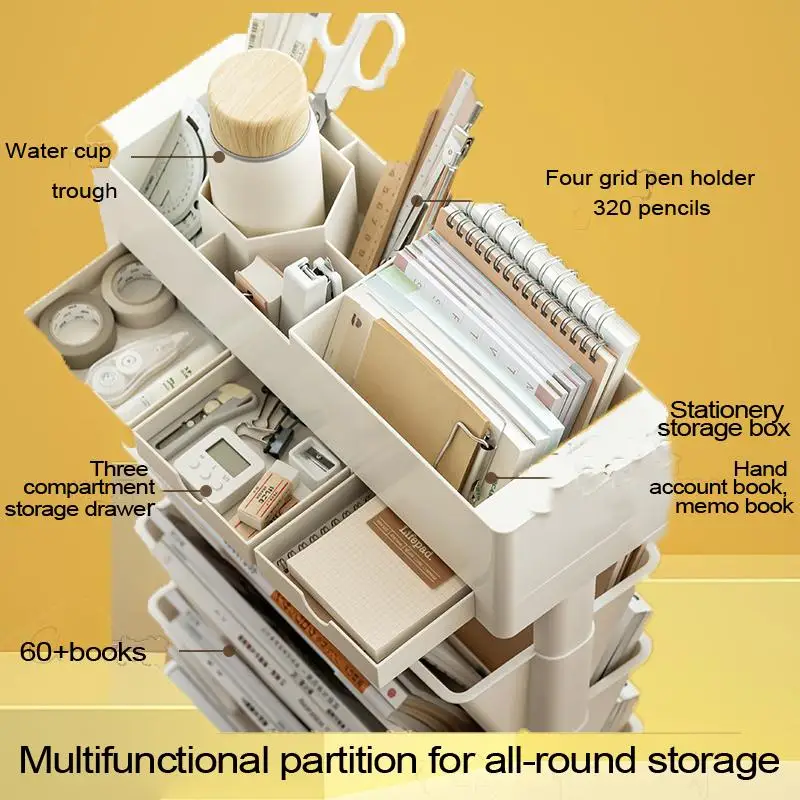 Water cup

trough

Four grid pen holder
320 pencils

Stationery storage box

Hand account book, memo book

Three compartment storage drawer

60+books

Multifunctional partition for all-round storage