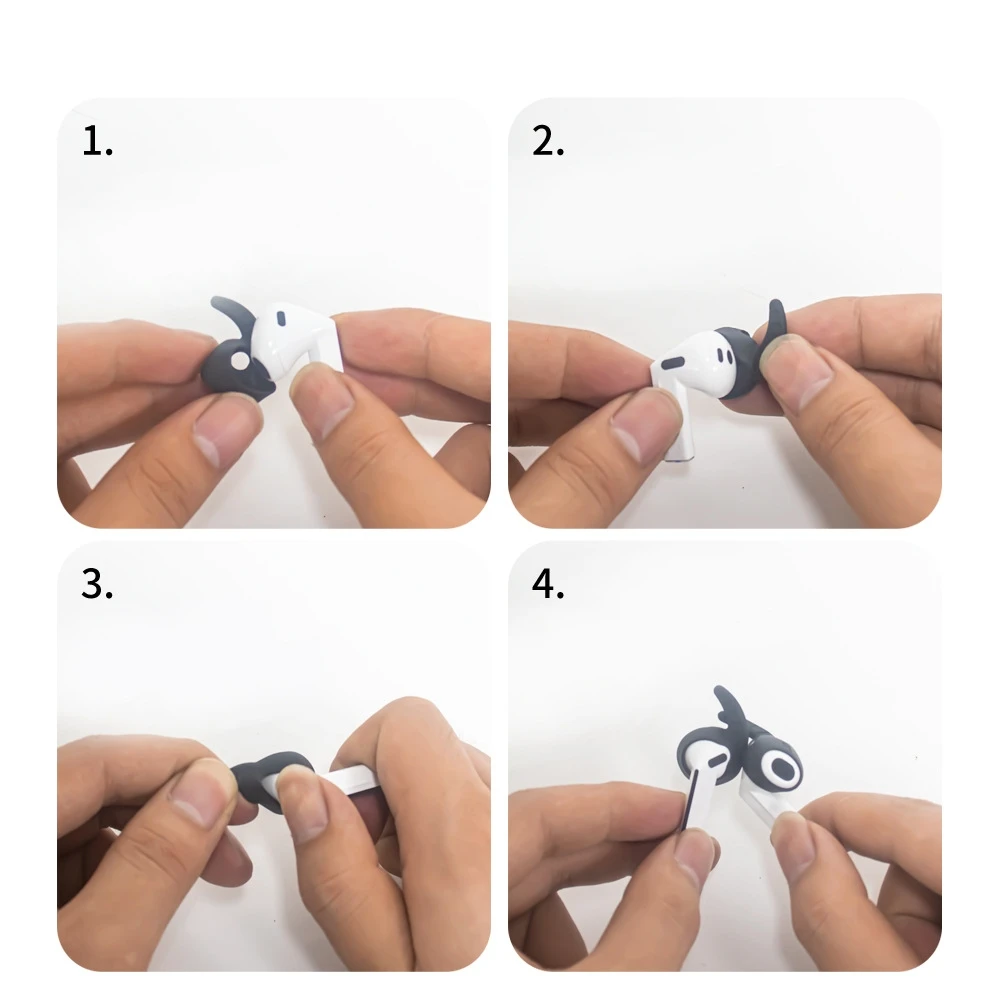 1.

2.

3.

4.