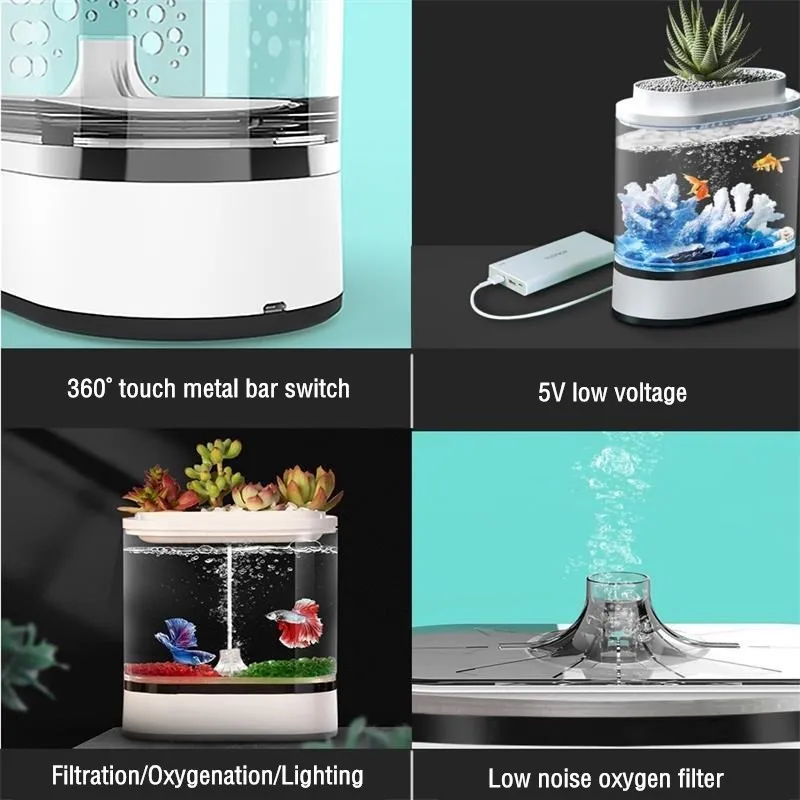 360° touch metal bar switch

5V low voltage

Filtration/Oxygenation/Lighting

Low noise oxygen filter