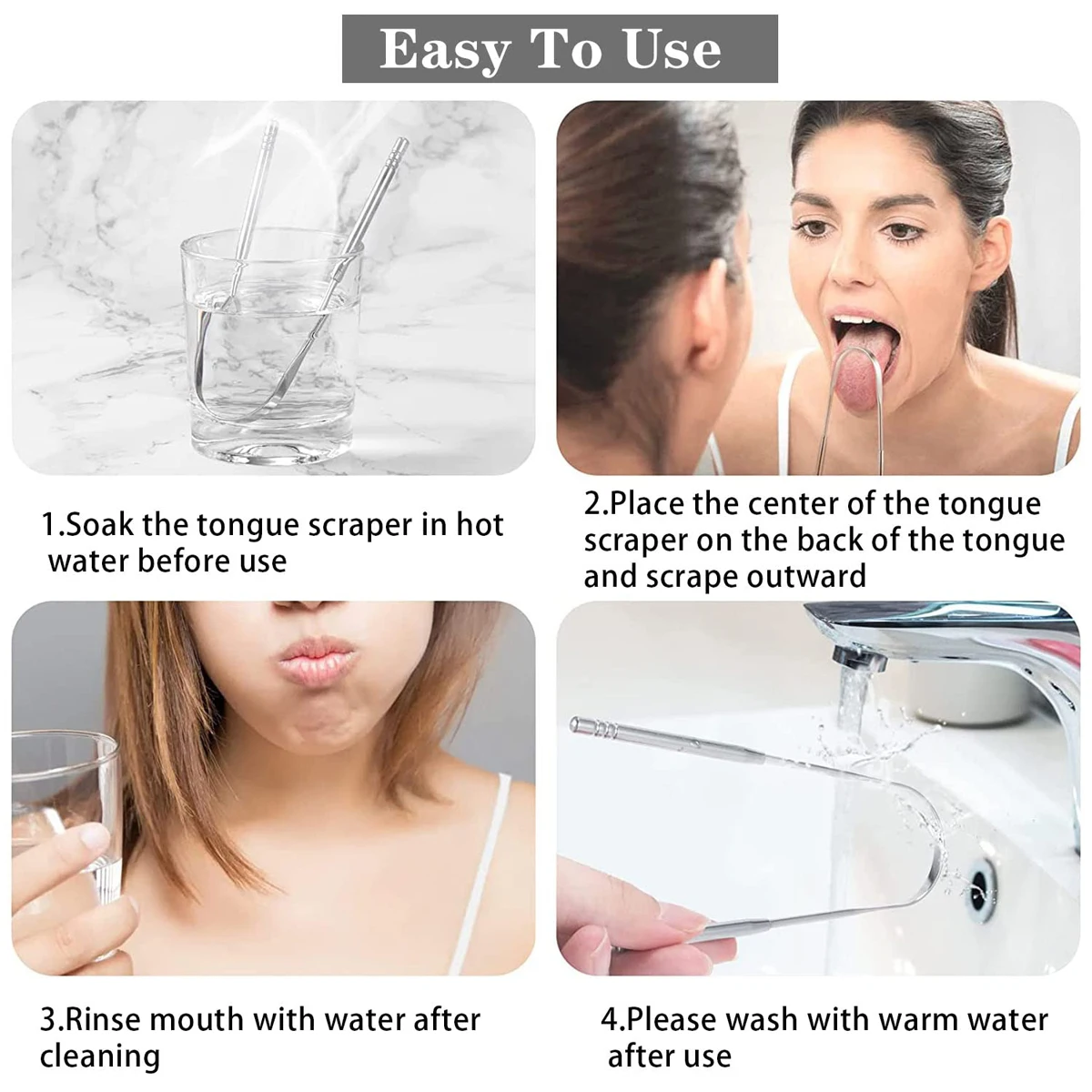 Easy To Use

1.Soak the tongue scraper in hot water before use

2.Place the center of the tongue scraper on the back of the tongue and scrape outward

3.Rinse mouth with water after cleaning

4.Please wash with warm water after use