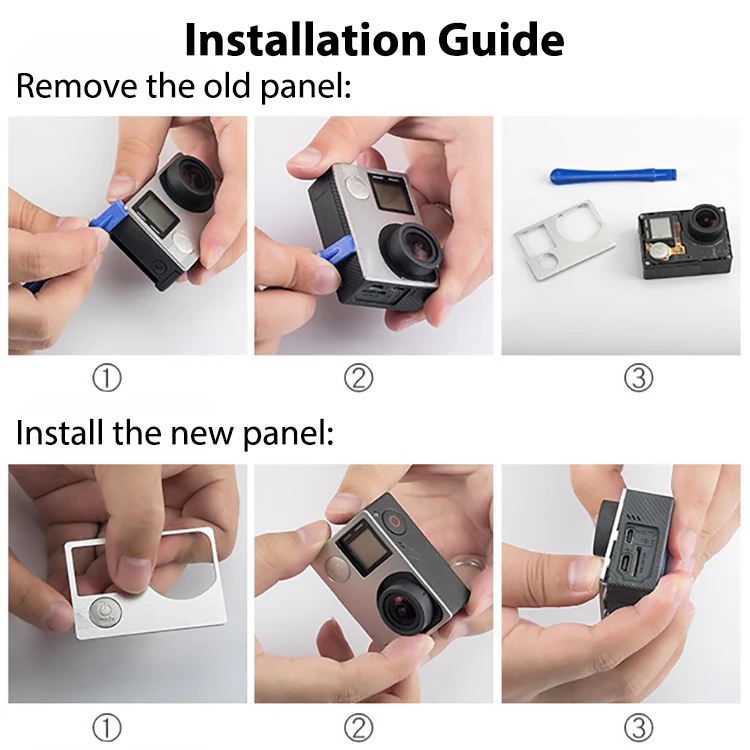 Installation Guide

Remove the old panel:

①

②

③

Install the new panel:

①

②

③