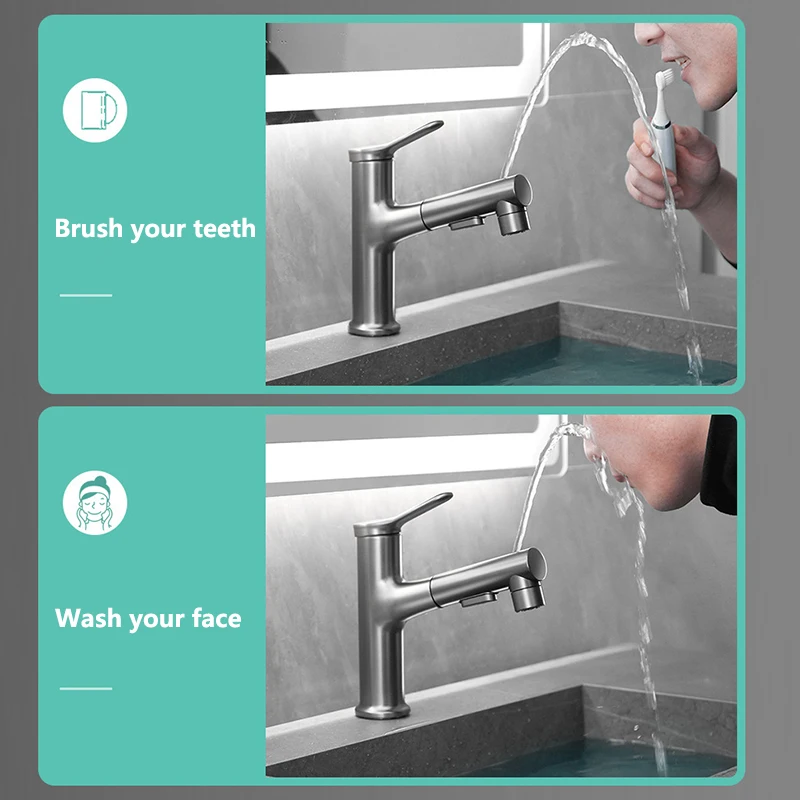 Brush your teeth

Wash your face