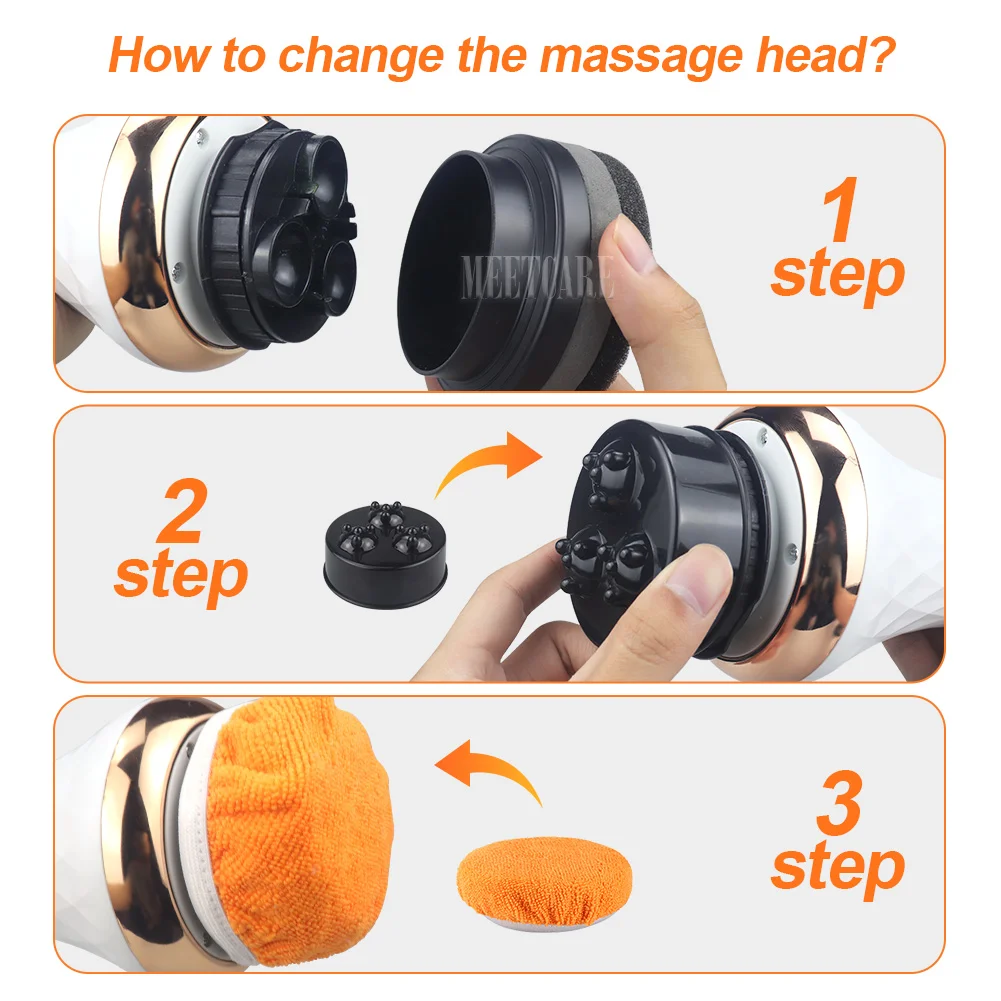 How to change the massage head?

MEETCARE

1
step

2
step

3
step