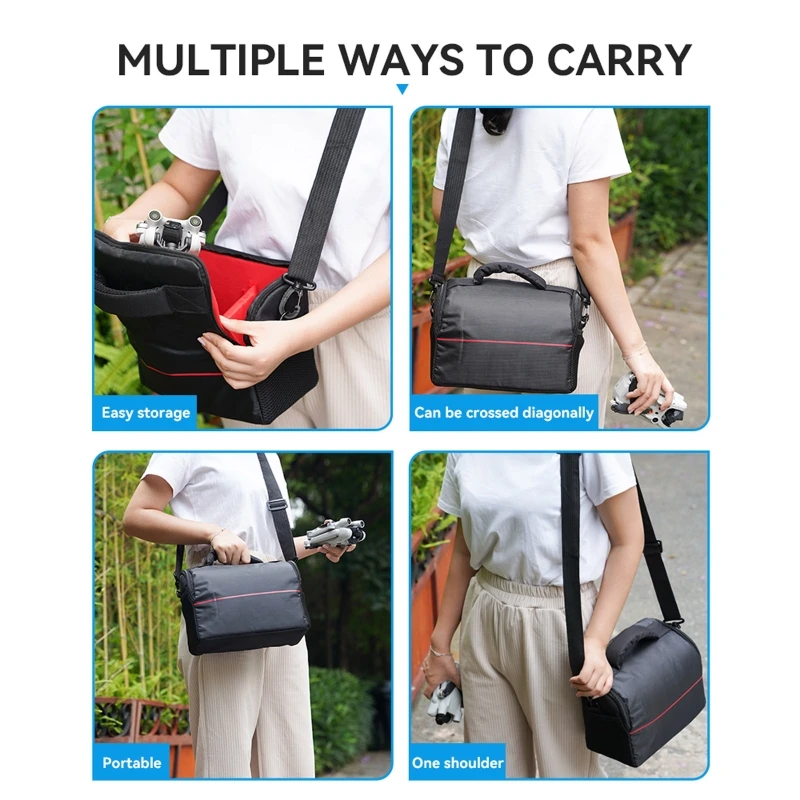 MULTIPLE WAYS TO CARRY

Easy storage

Can be crossed diagonally

Portable

One shoulder