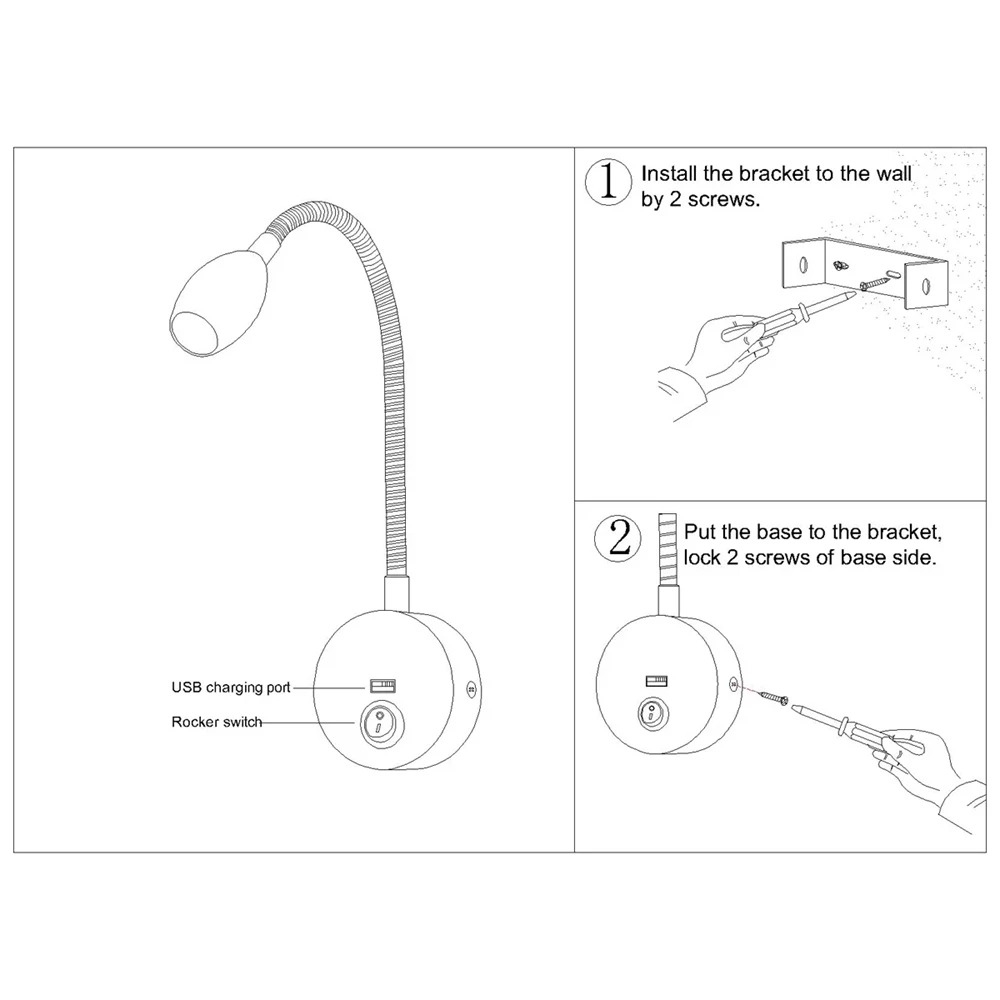 USB charging port

Rocker switch

1 Install the bracket to the wall by 2 screws.

2 Put the base to the bracket, lock 2 screws of base side.