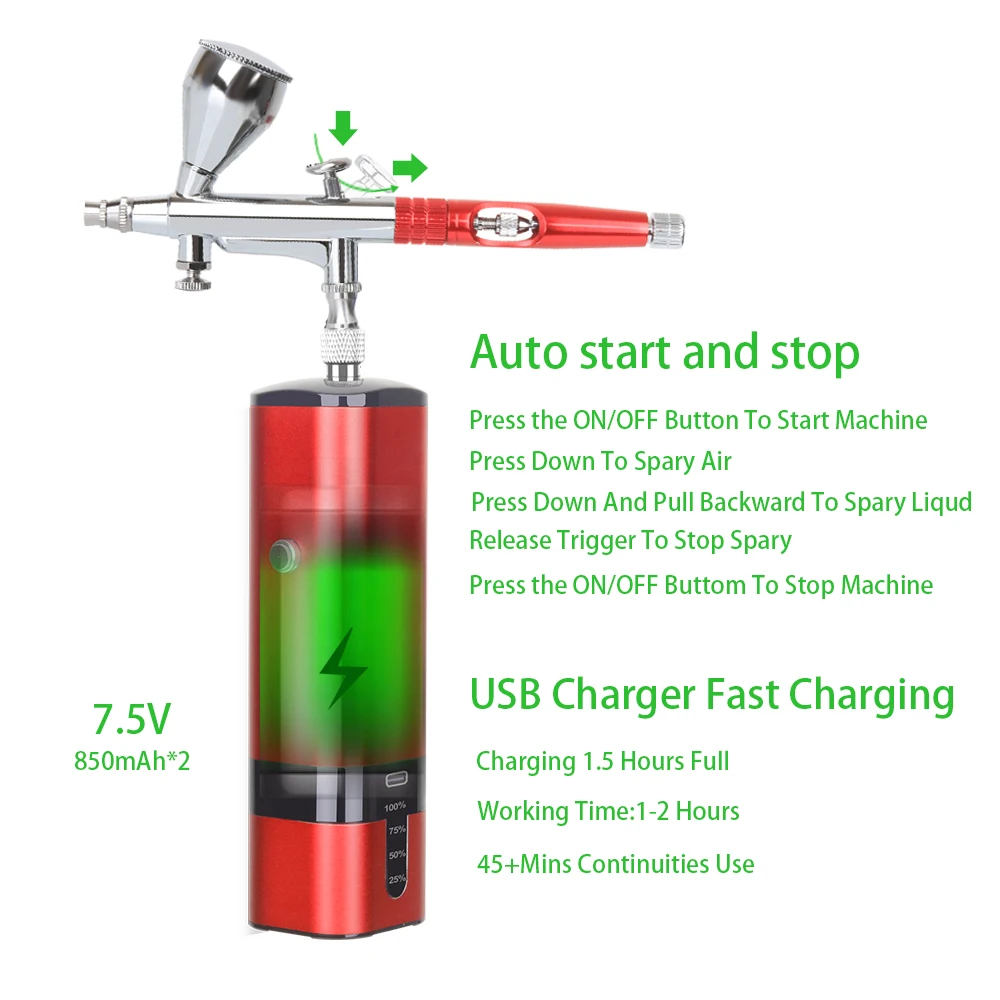 Auto start and stop

Press the ON/OFF Button To Start Machine
Press Down To Spary Air
Press Down And Pull Backward To Spary Liqud
Release Trigger To Stop Spary
Press the ON/OFF Buttom To Stop Machine

7.5V
850mAh*2

USB Charger Fast Charging

Charging 1.5 Hours Full
Working Time:1-2 Hours
45+Mins Continuities Use

100%
75%
50%
25%