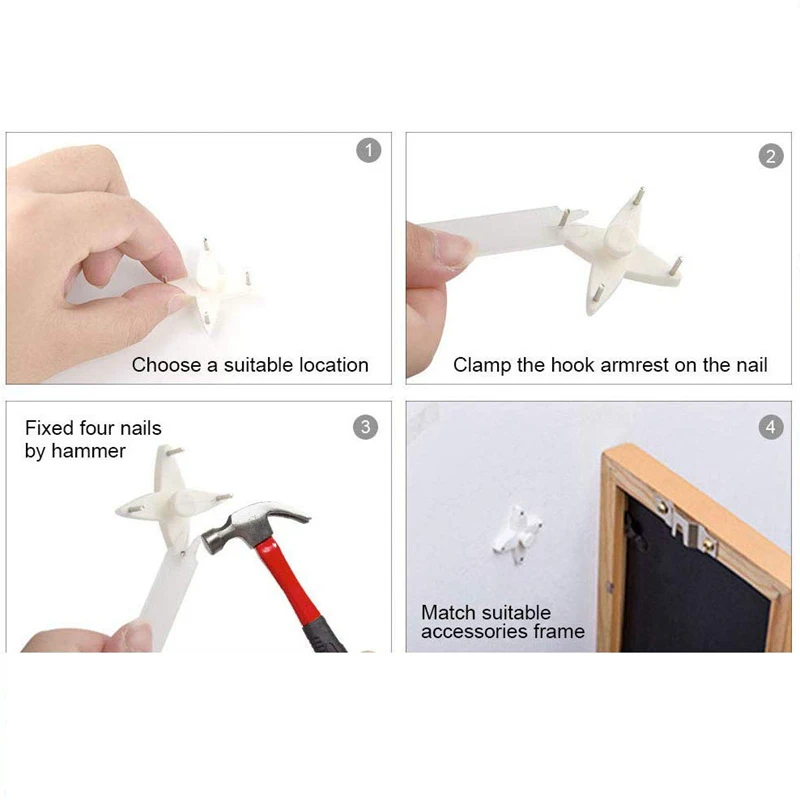 1

Choose a suitable location

2

Clamp the hook armrest on the nail

Fixed four nails by hammer

3

4

Match suitable accessories frame