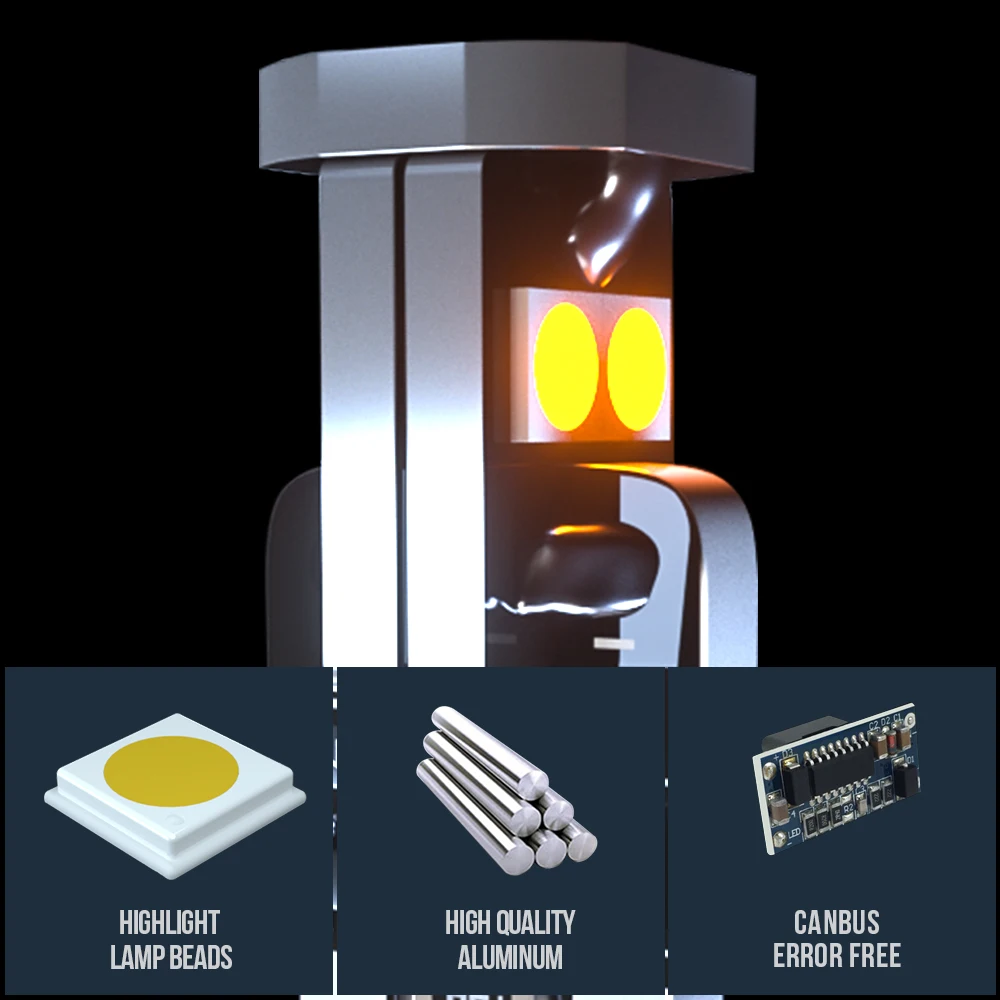 HIGHLIGHT
LAMP BEADS

HIGH QUALITY
ALUMINUM

CANBUS
ERROR FREE