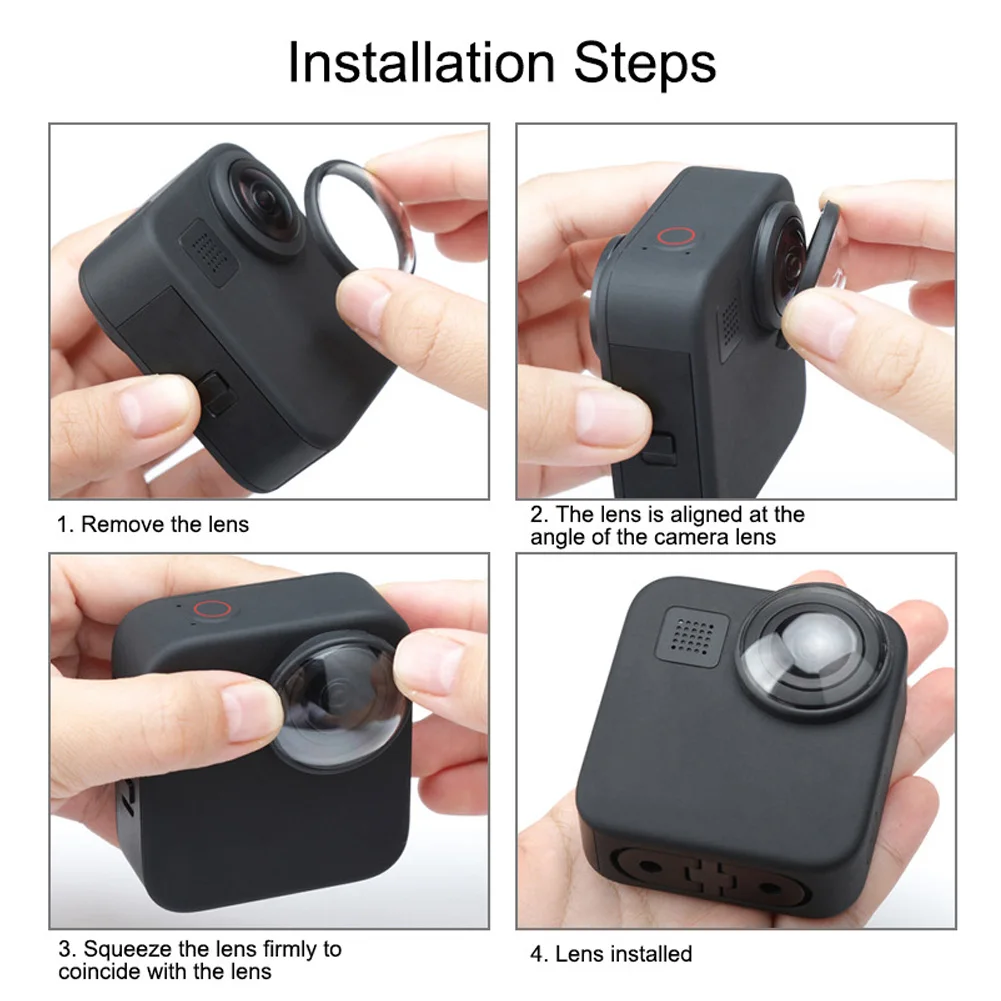 Installation Steps

1. Remove the lens

2. The lens is aligned at the angle of the camera lens

3. Squeeze the lens firmly to coincide with the lens

4. Lens installed