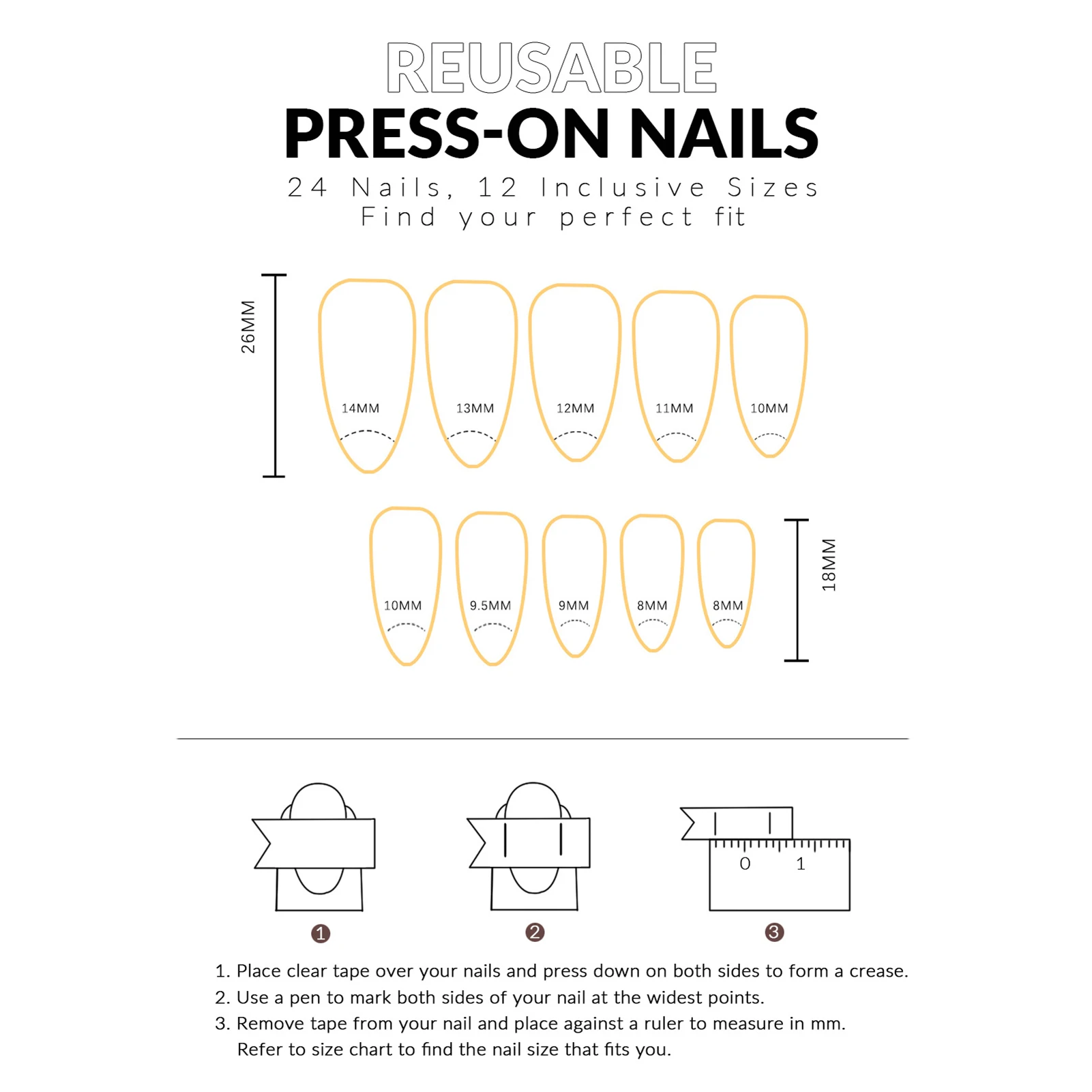 REUSABLE
PRESS-ON NAILS
24 Nails, 12 Inclusive Sizes
Find your perfect fit

26MM

14MM 13MM 12MM 11MM 10MM

10MM 9.5MM 9MM 8MM 8MM

18MM

0 1

1 2 3

1. Place clear tape over your nails and press down on both sides to form a crease.
2. Use a pen to mark both sides of your nail at the widest points.
3. Remove tape from your nail and place against a ruler to measure in mm. Refer to size chart to find the nail size that fits you.