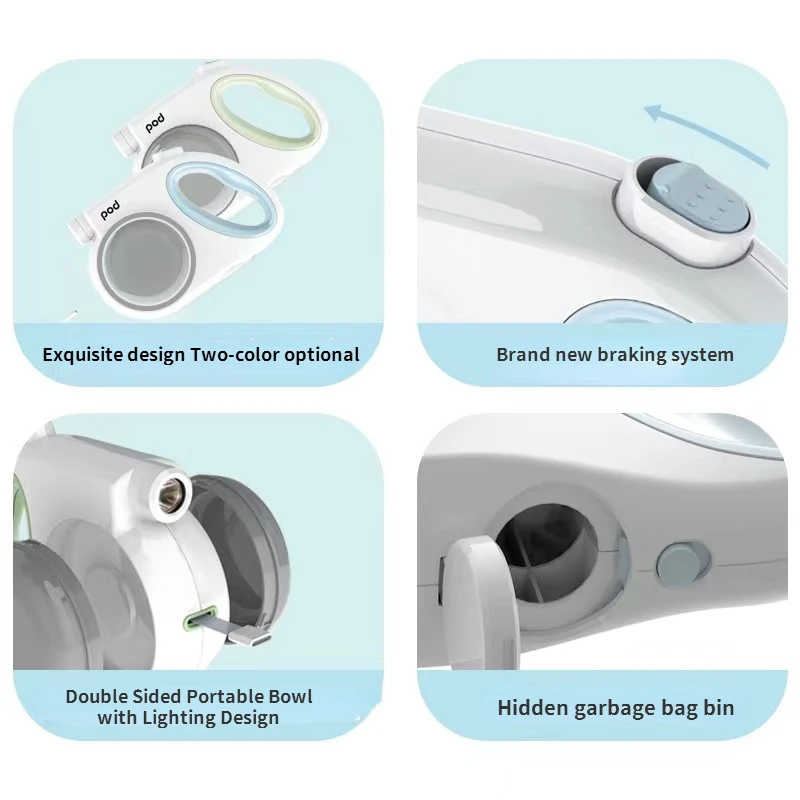 pod

pod

Exquisite design Two-color optional

Brand new braking system

Double Sided Portable Bowl with Lighting Design

Hidden garbage bag bin