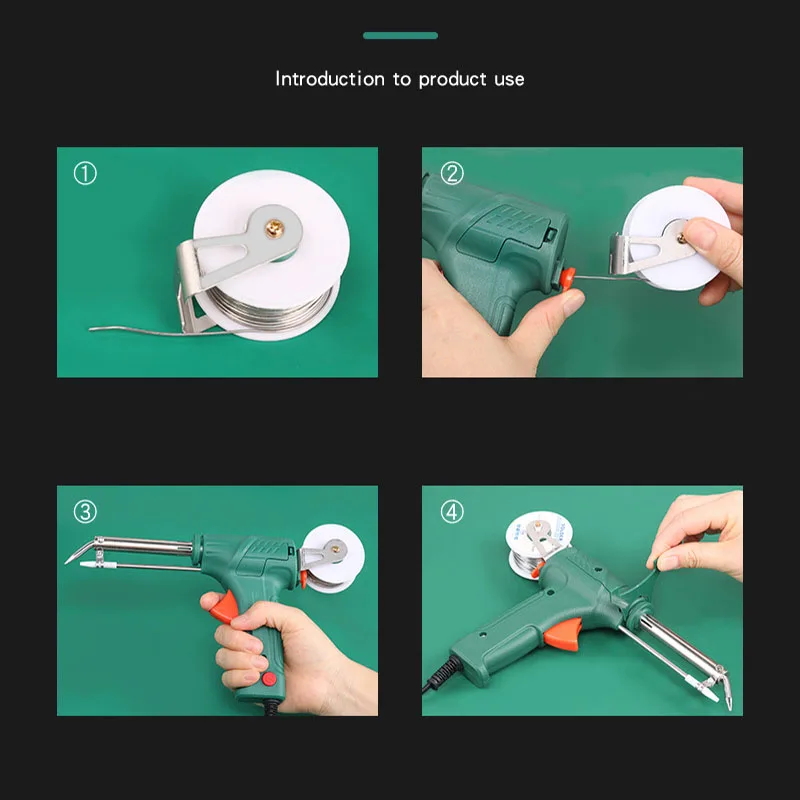 Introduction to product use

①

②

③

④