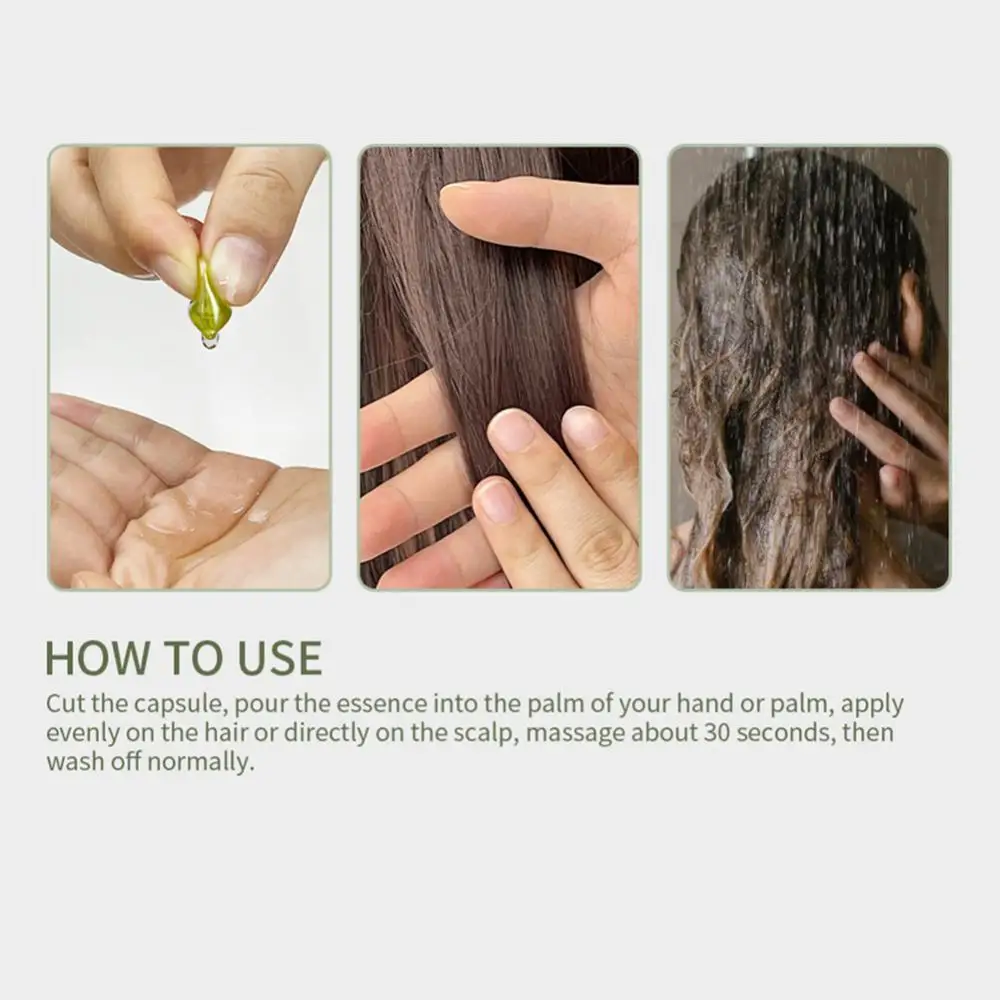 HOW TO USE

Cut the capsule, pour the essence into the palm of your hand or palm, apply evenly on the hair or directly on the scalp, massage about 30 seconds, then wash off normally.