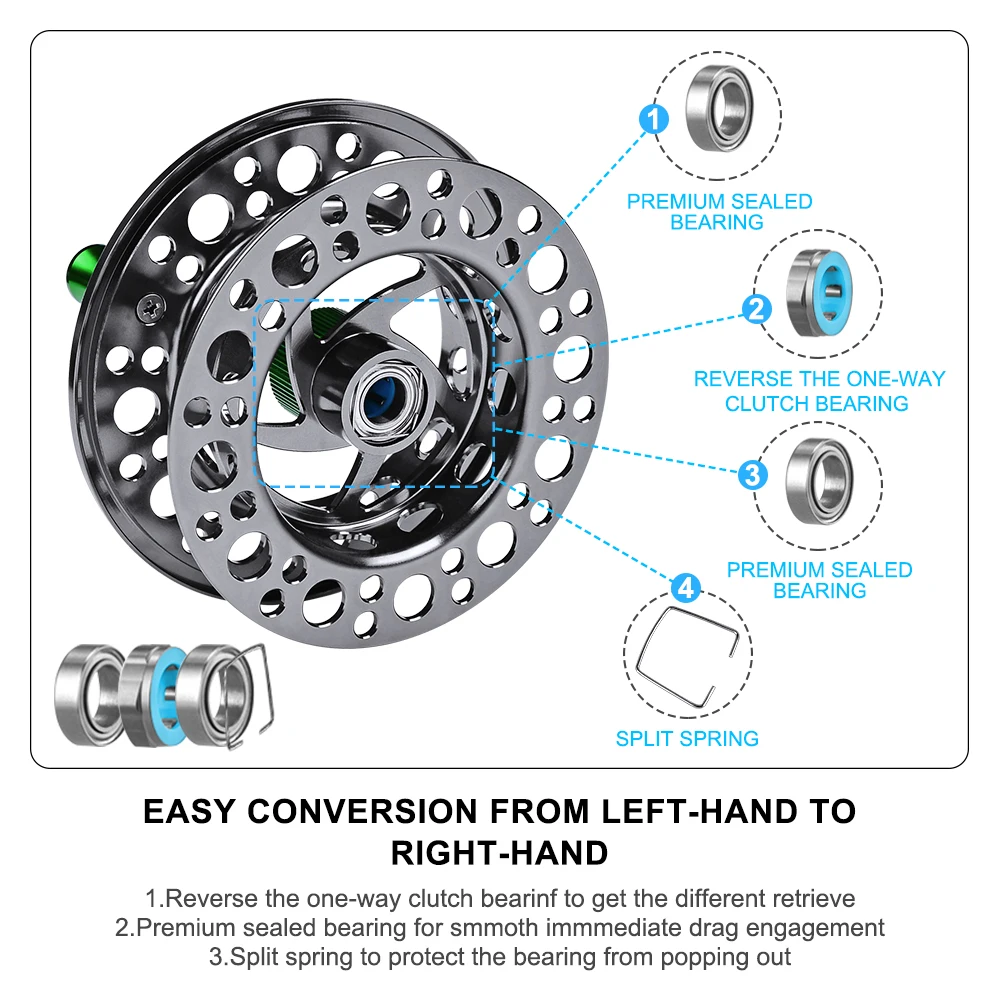 1
PREMIUM SEALED BEARING

2
REVERSE THE ONE-WAY CLUTCH BEARING

3
PREMIUM SEALED BEARING

4
SPLIT SPRING

EASY CONVERSION FROM LEFT-HAND TO RIGHT-HAND

1.Reverse the one-way clutch bearinf to get the different retrieve
2.Premium sealed bearing for smmoth immmediate drag engagement
3.Split spring to protect the bearing from popping out