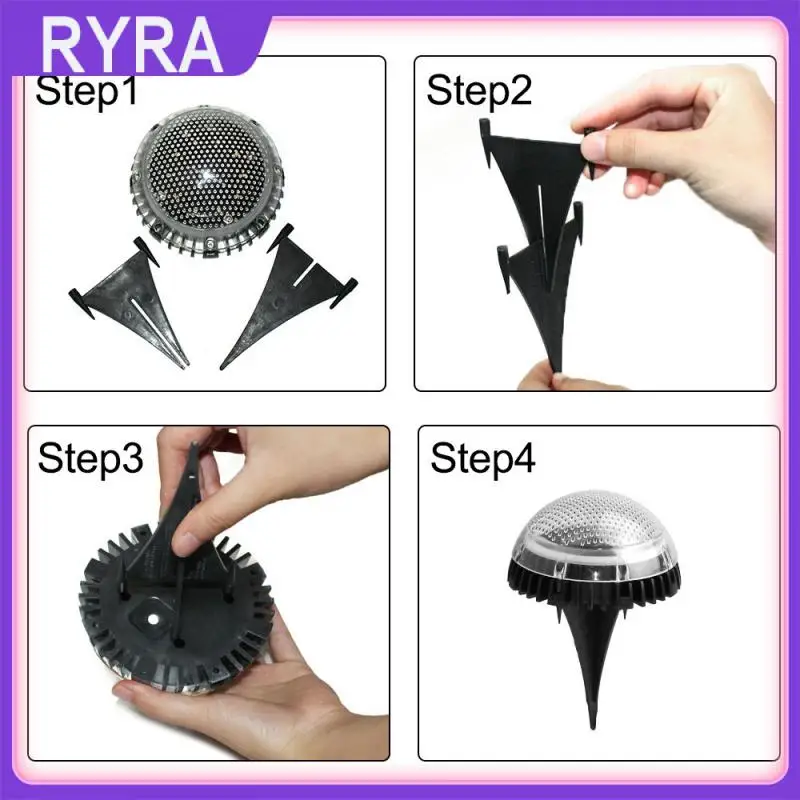 RYRA

Step1

Step2

Step3

Step4