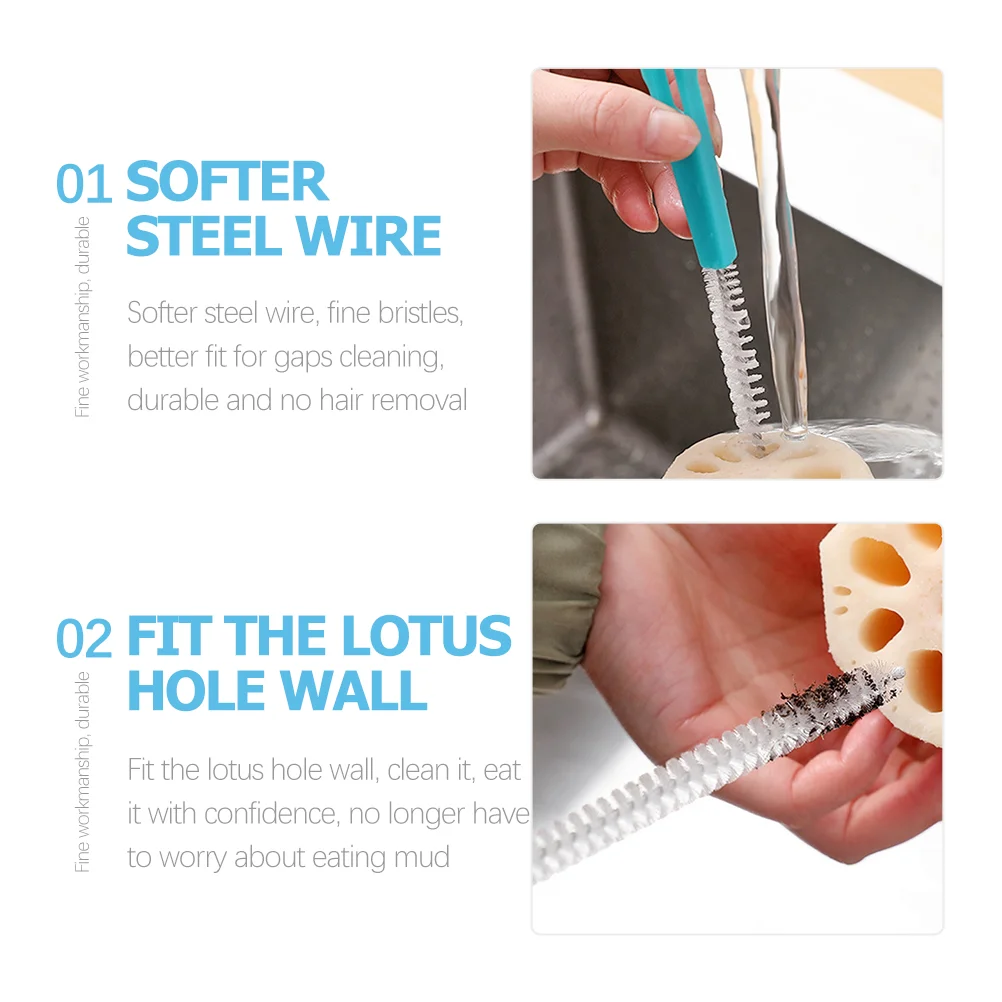 01 SOFTER STEEL WIRE

Fine workmanship, durable

Softer steel wire, fine bristles, better fit for gaps cleaning, durable and no hair removal

02 FIT THE LOTUS HOLE WALL

Fine workmanship, durable

Fit the lotus hole wall, clean it, eat it with confidence, no longer have to worry about eating mud