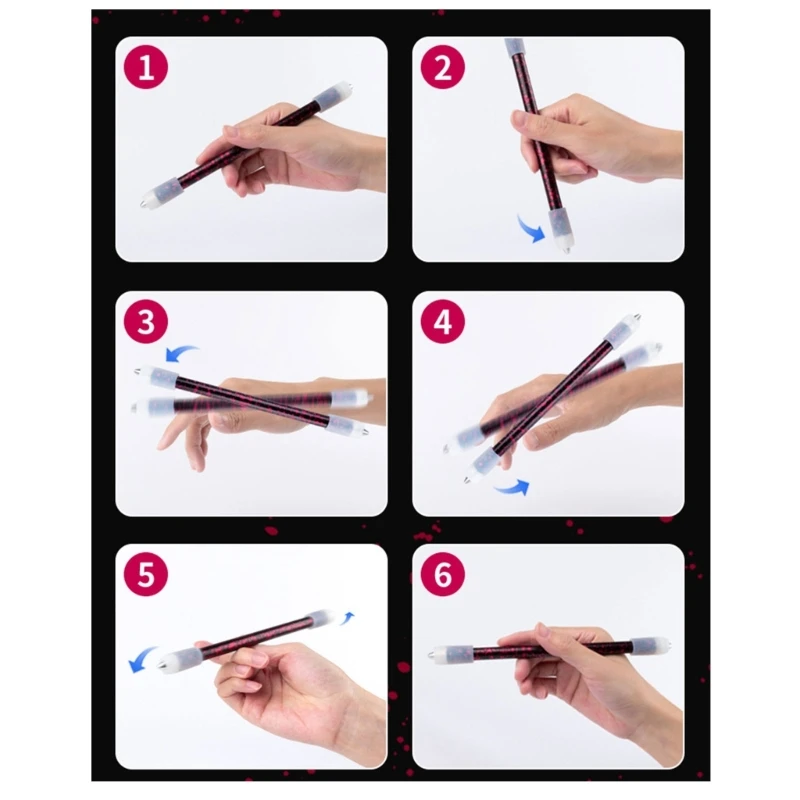 1

2

3

4

5

6