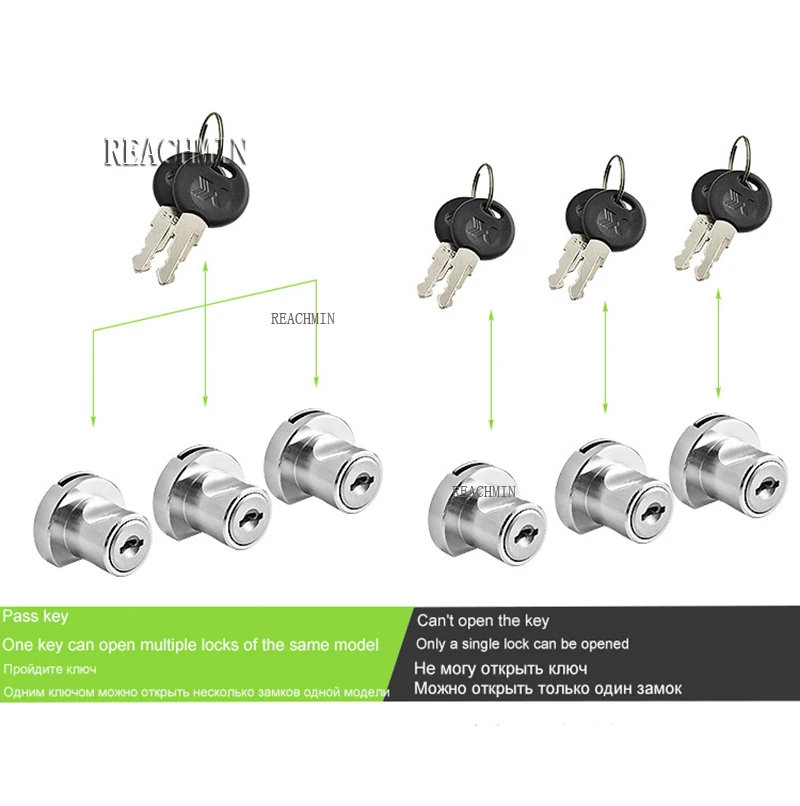 REACHMIN

REACHMIN

REACHMIN

Pass key
One key can open multiple locks of the same model
Пройдите ключ
Одним ключом можно открыть несколько замков одной модели

Can't open the key
Only a single lock can be opened
Не могу открыть ключ
Можно открыть только один замок