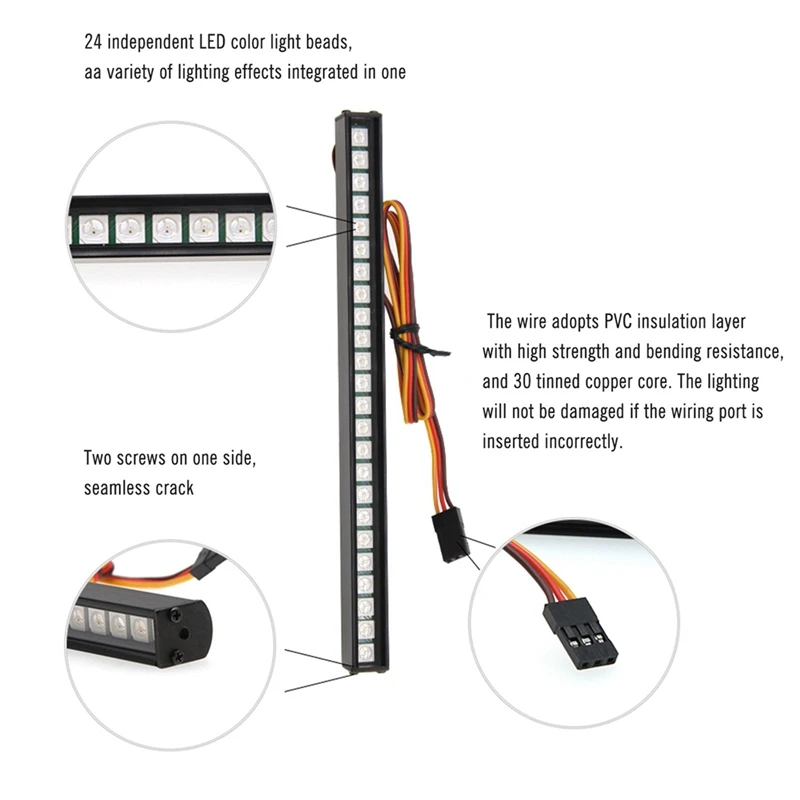 24 independent LED color light beads,
aa variety of lighting effects integrated in one

The wire adopts PVC insulation layer with high strength and bending resistance, and 30 tinned copper core. The lighting will not be damaged if the wiring port is inserted incorrectly.

Two screws on one side, seamless crack