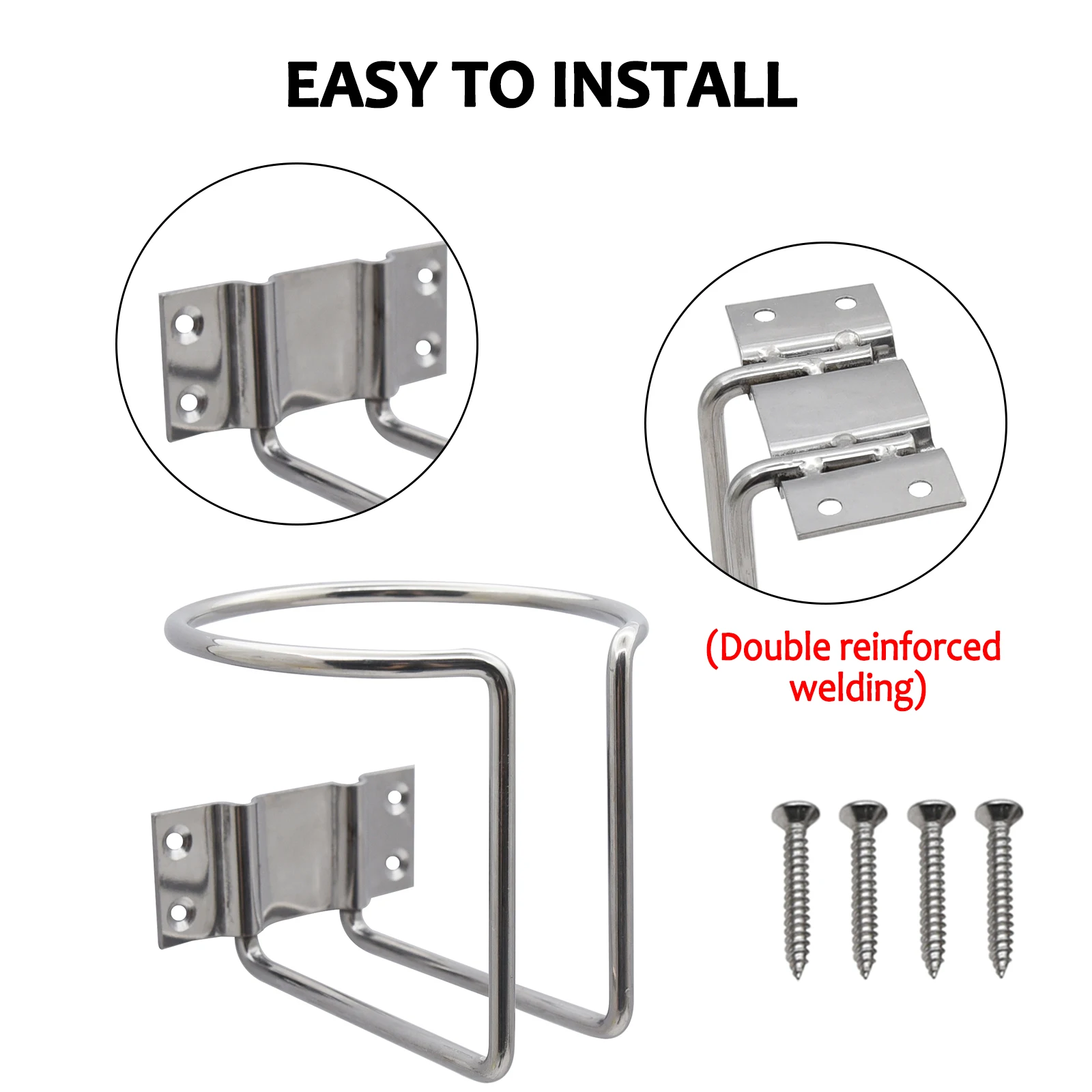 EASY TO INSTALL

(Double reinforced welding)