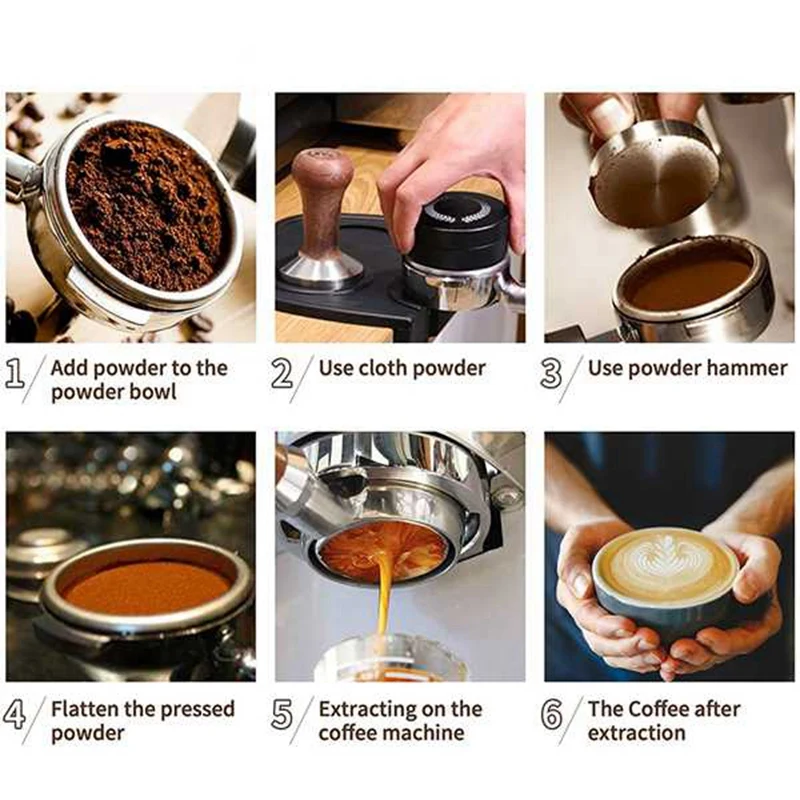 1 / Add powder to the powder bowl

2 / Use cloth powder

3 / Use powder hammer

4 / Flatten the pressed powder

5 / Extracting on the coffee machine

6 / The Coffee after extraction