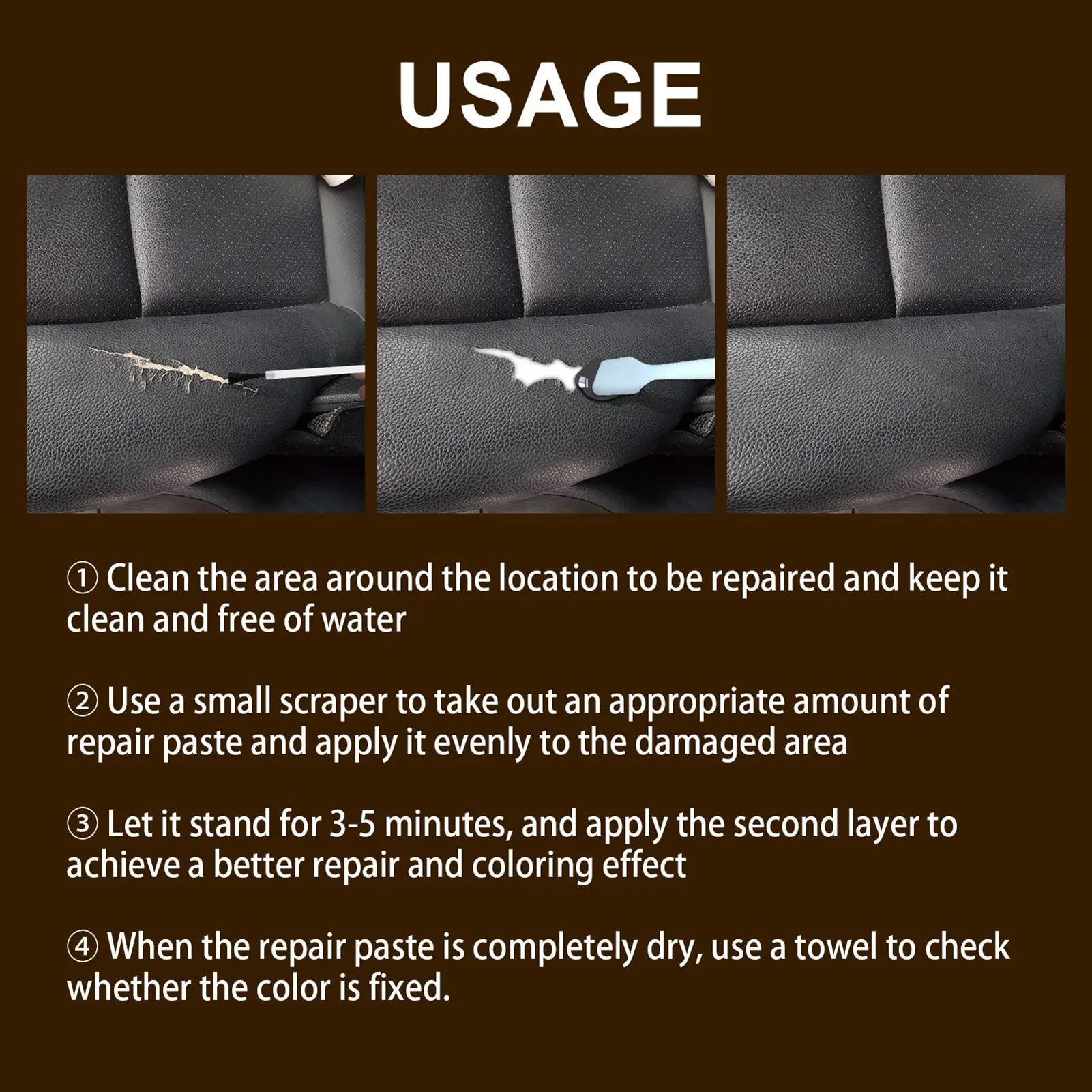 USAGE

① Clean the area around the location to be repaired and keep it clean and free of water

② Use a small scraper to take out an appropriate amount of repair paste and apply it evenly to the damaged area

③ Let it stand for 3-5 minutes, and apply the second layer to achieve a better repair and coloring effect

④ When the repair paste is completely dry, use a towel to check whether the color is fixed.