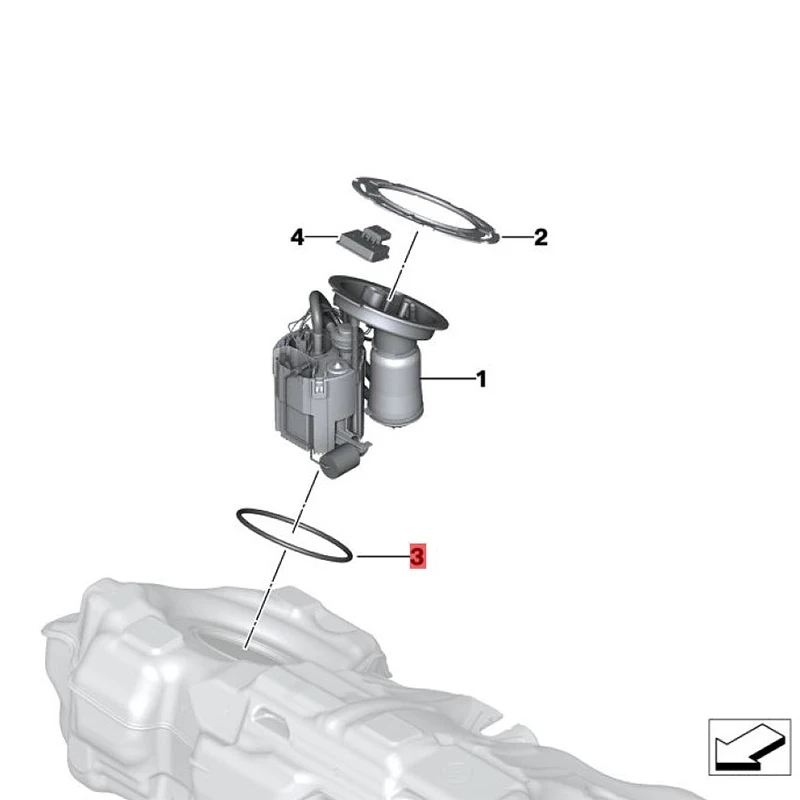 4
2
1
3