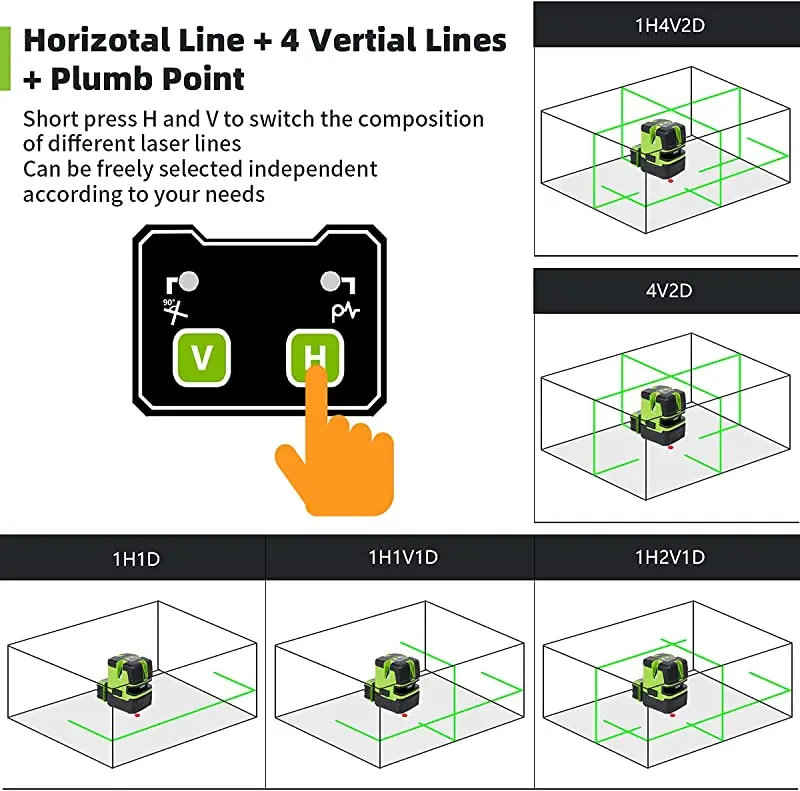 Horizotal Line + 4 Vertial Lines + Plumb Point

Short press H and V to switch the composition of different laser lines
Can be freely selected independent according to your needs

90°

V

H

1H4V2D

4V2D

1H1D

1H1V1D

1H2V1D