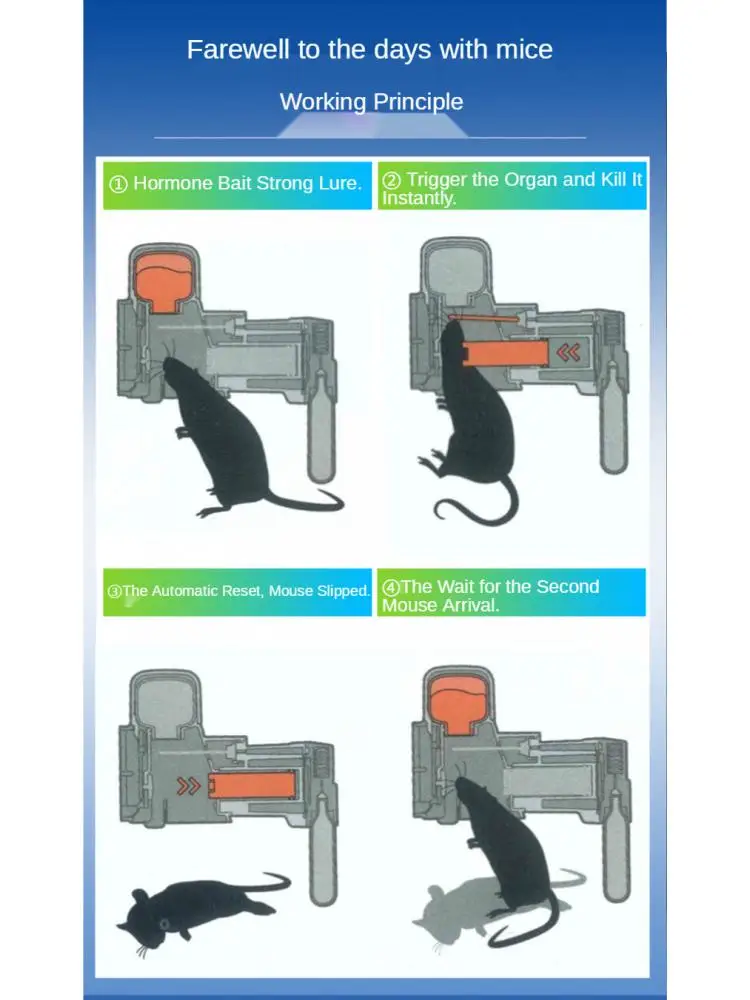 Farewell to the days with mice

Working Principle

① Hormone Bait Strong Lure.

② Trigger the Organ and Kill It Instantly.

③The Automatic Reset, Mouse Slipped.

④The Wait for the Second Mouse Arrival.