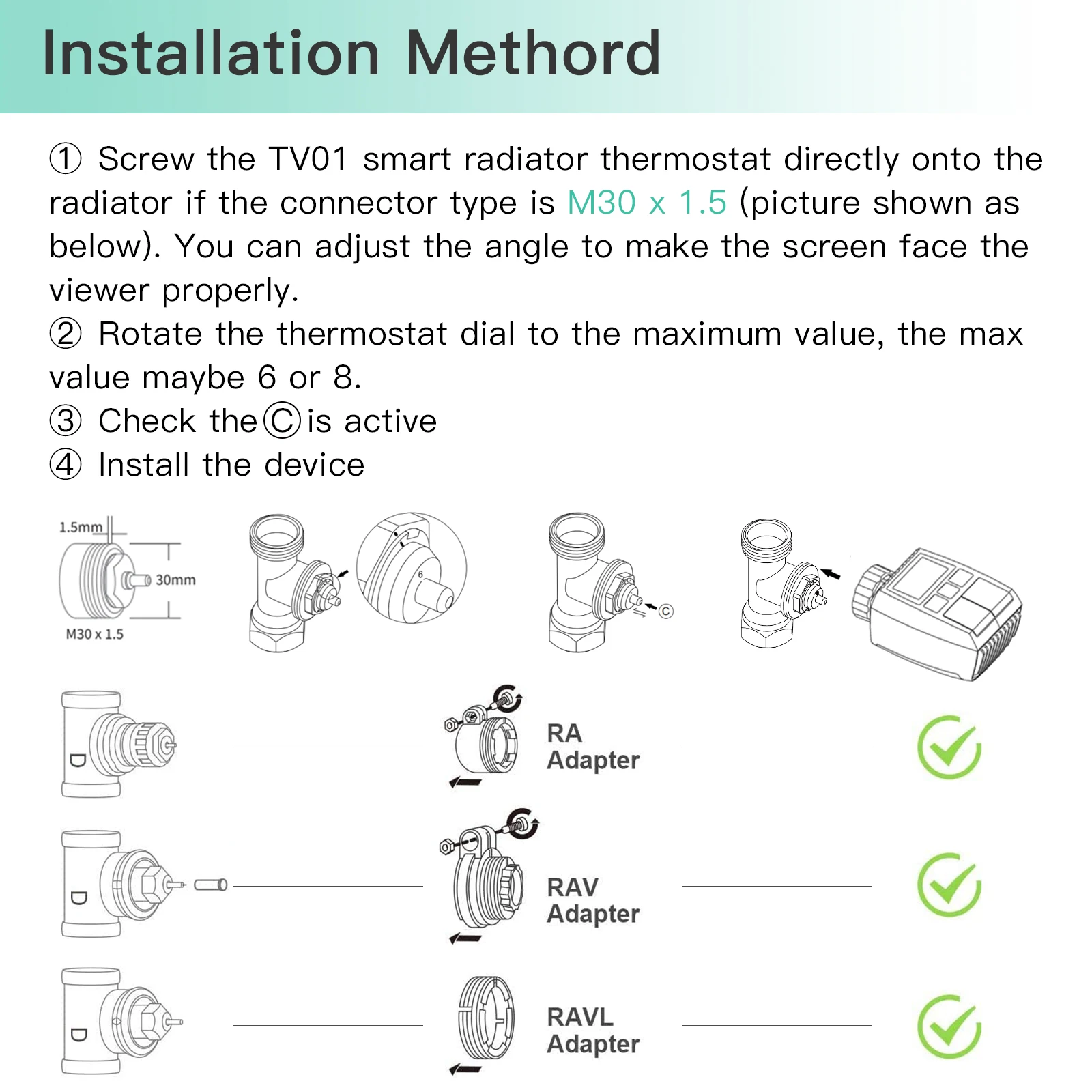 Installation Methord

① Screw the TV01 smart radiator thermostat directly onto the radiator if the connector type is M30 x 1.5 (picture shown as below). You can adjust the angle to make the screen face the viewer properly.
② Rotate the thermostat dial to the maximum value, the max value maybe 6 or 8.
③ Check the Ⓒ is active
④ Install the device

1.5mm
30mm
M30 x 1.5

6

C

D

RA Adapter

D

RAV Adapter

D

RAVL Adapter