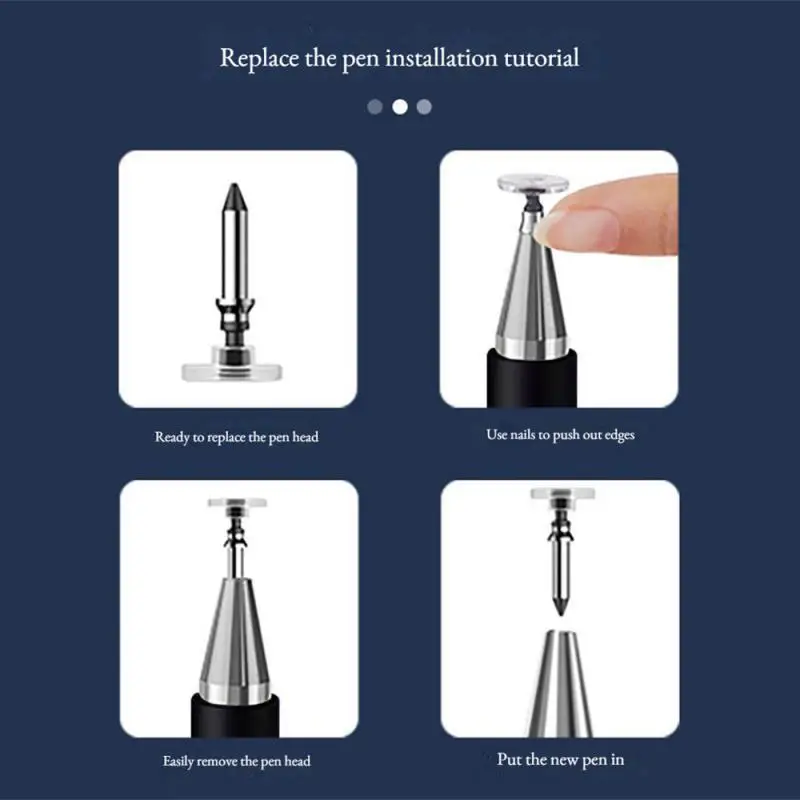 Replace the pen installation tutorial

Ready to replace the pen head

Use nails to push out edges

Easily remove the pen head

Put the new pen in