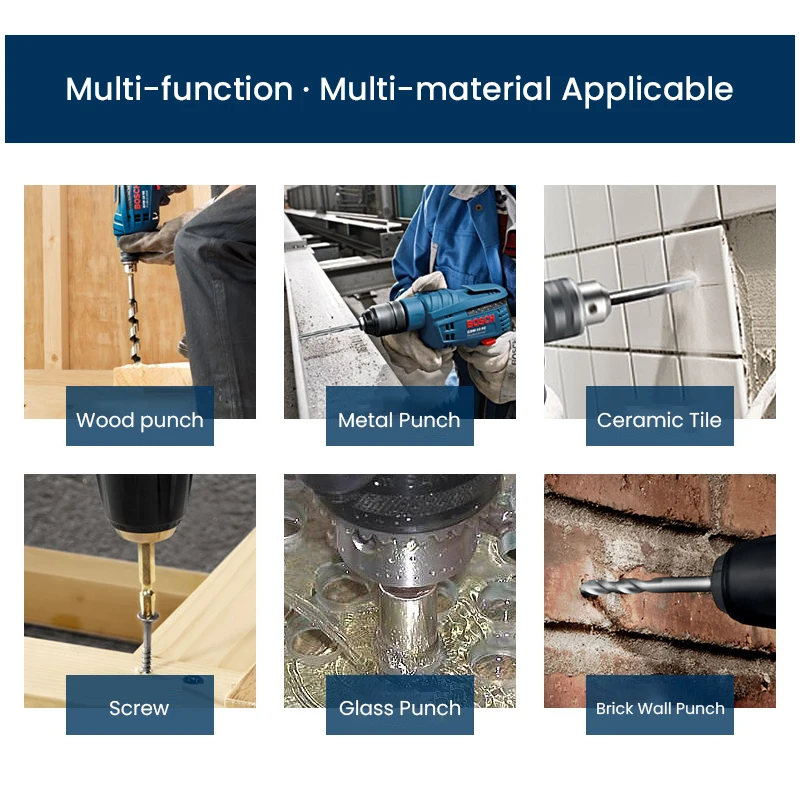 Multi-function · Multi-material Applicable

BOSCH

Wood punch

BOSCH

Metal Punch

Ceramic Tile

Screw

Glass Punch

Brick Wall Punch