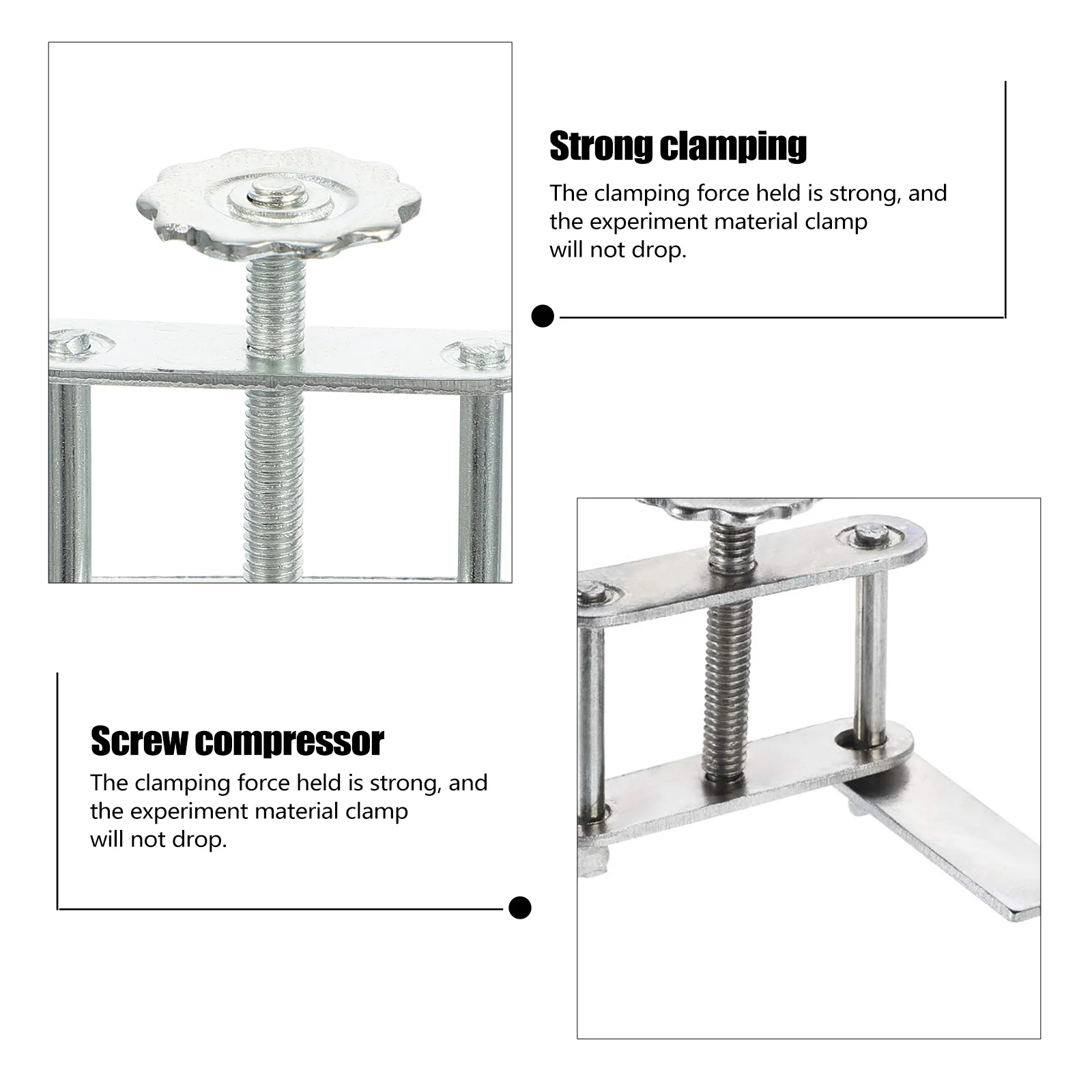 Strong clamping

The clamping force held is strong, and the experiment material clamp will not drop.

Screw compressor

The clamping force held is strong, and the experiment material clamp will not drop.