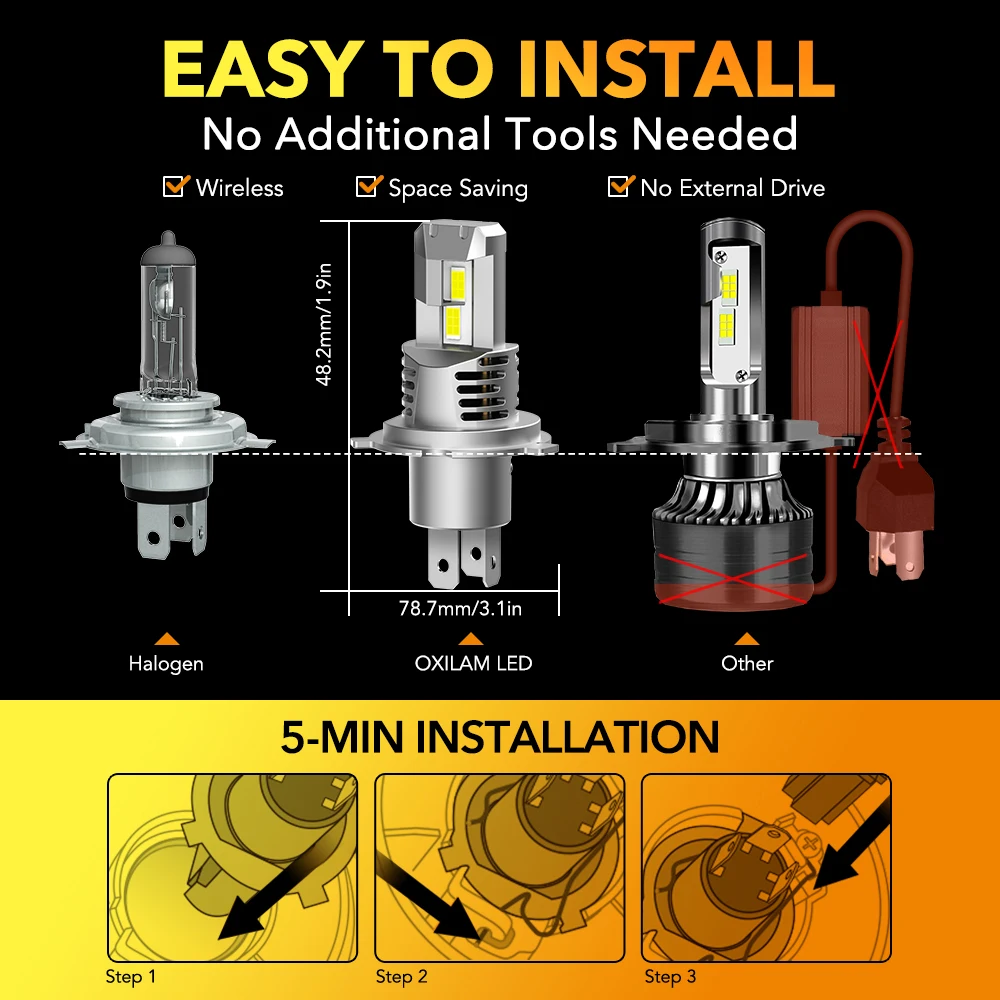 EASY TO INSTALL
No Additional Tools Needed

Wireless
Space Saving
No External Drive

48.2mm/1.9in
78.7mm/3.1in

Halogen
OXILAM LED
Other

5-MIN INSTALLATION

Step 1
Step 2
Step 3