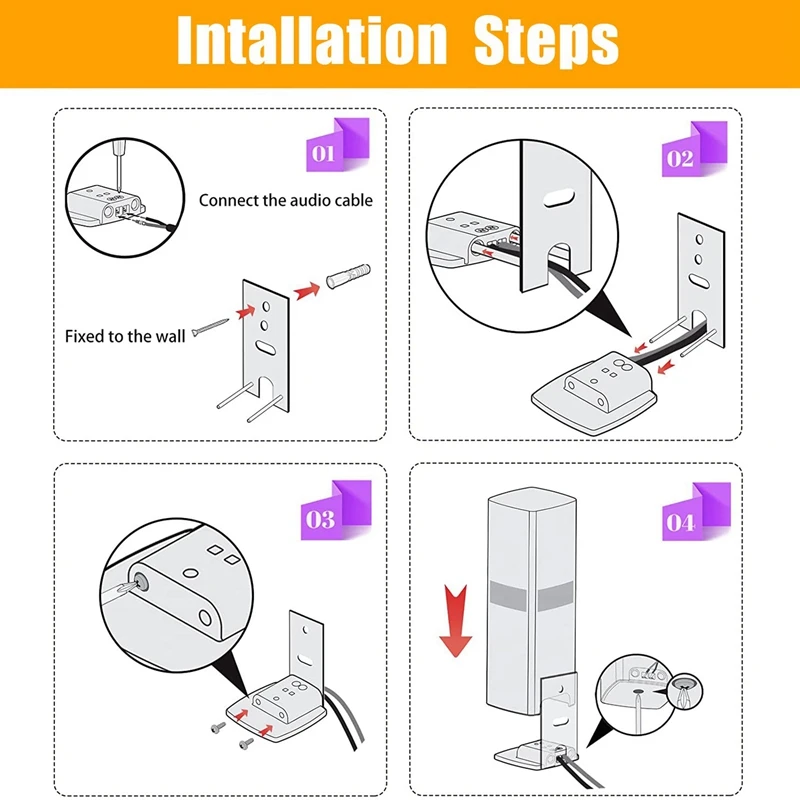 Intallation Steps

01

Connect the audio cable

Fixed to the wall

02

03

04