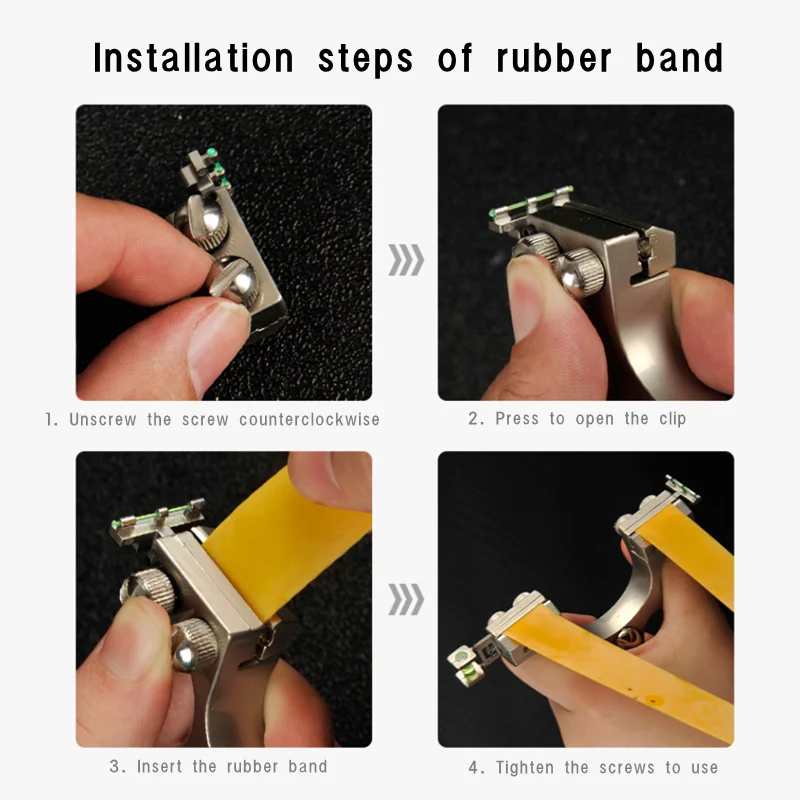 Installation steps of rubber band

1. Unscrew the screw counterclockwise

2. Press to open the clip

3. Insert the rubber band

4. Tighten the screws to use